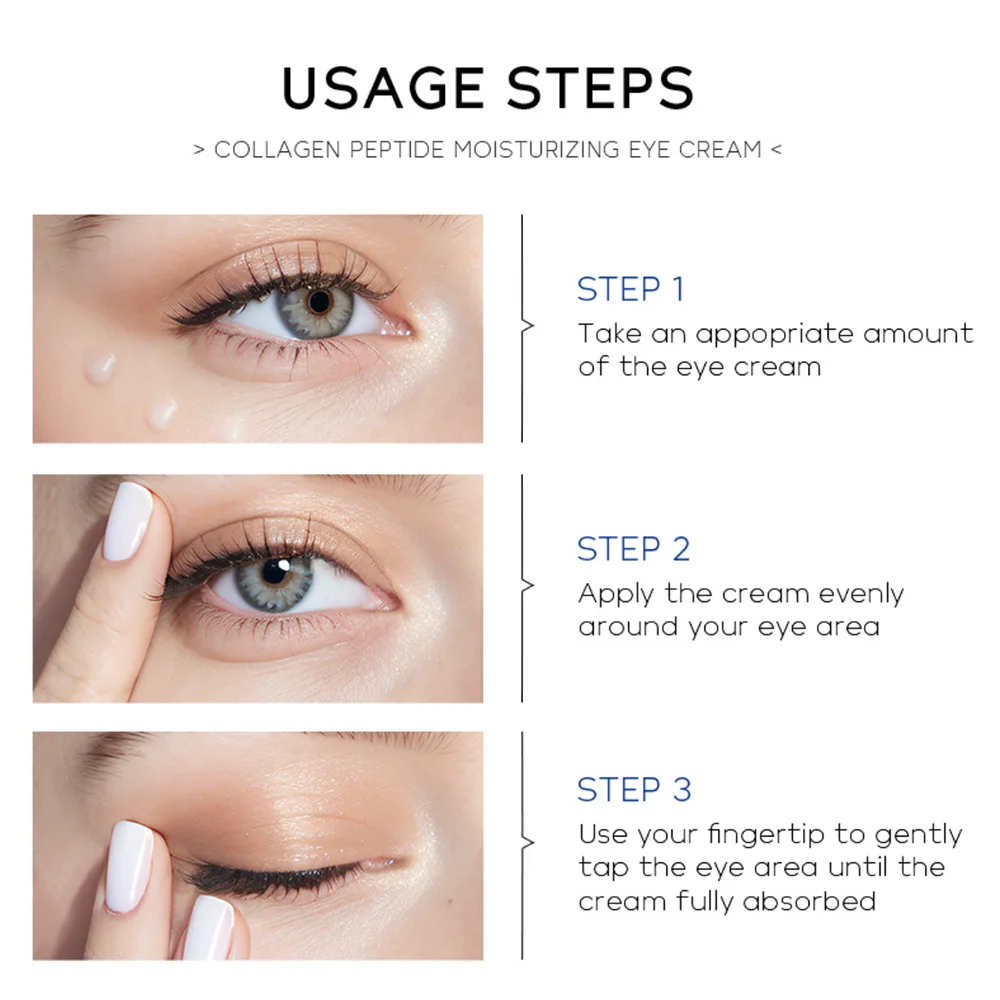 USAGE STEPS

> COLLAGEN PEPTIDE MOISTURIZING EYE CREAM <

STEP 1
Take an appopriate amount of the eye cream

STEP 2
Apply the cream evenly around your eye area

STEP 3
Use your fingertip to gently tap the eye area until the cream fully absorbed