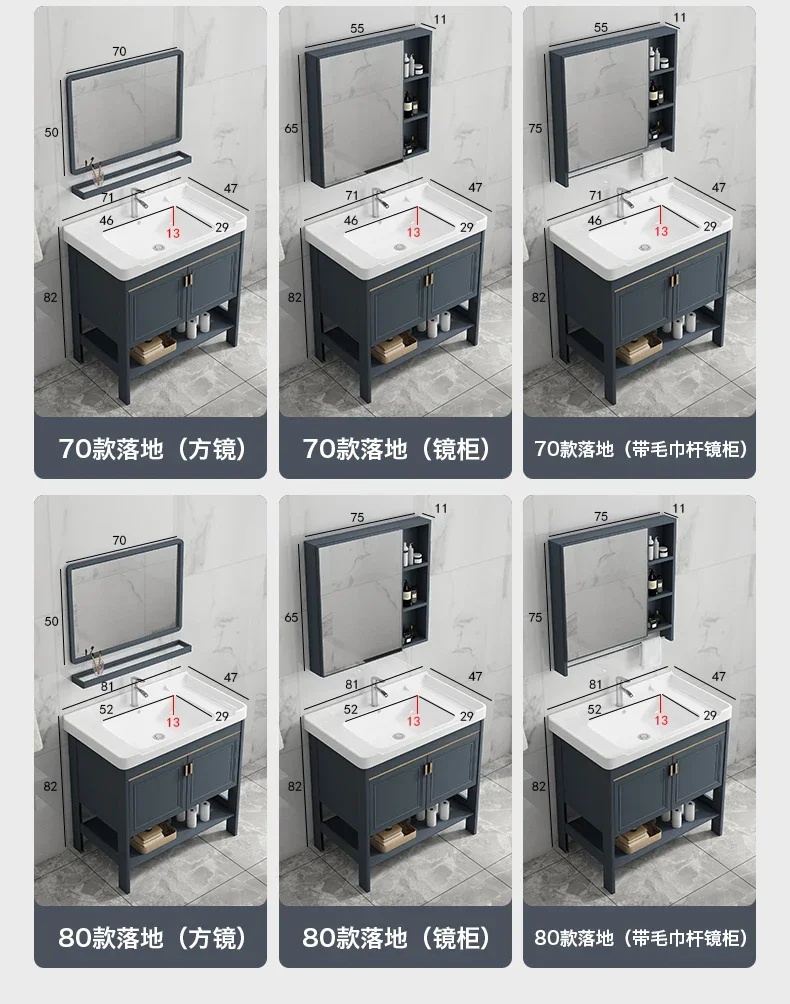 70
50
71
47
46
13
29
82
70款落地（方镜）

55
11
65
71
47
46
13
29
82
70款落地（镜柜）

55
11
75
71
47
46
13
29
82
70款落地（带毛巾杆镜柜）

70
50
81
47
52
13
29
82
80款落地（方镜）

75
11
65
81
47
52
13
29
82
80款落地（镜柜）

75
11
75
81
47
52
13
29
82
80款落地（带毛巾杆镜柜）