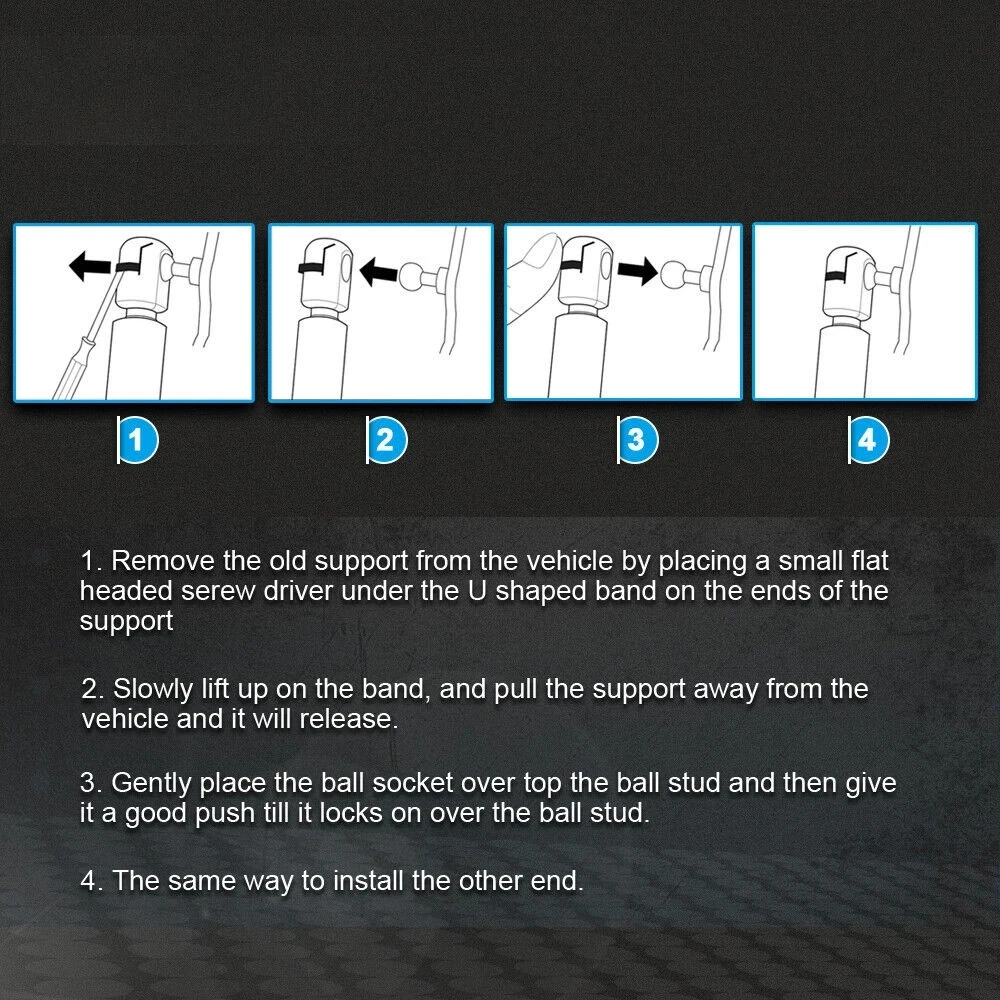 1

2

3

4

1. Remove the old support from the vehicle by placing a small flat headed serew driver under the U shaped band on the ends of the support

2. Slowly lift up on the band, and pull the support away from the vehicle and it will release.

3. Gently place the ball socket over top the ball stud and then give it a good push till it locks on over the ball stud.

4. The same way to install the other end.