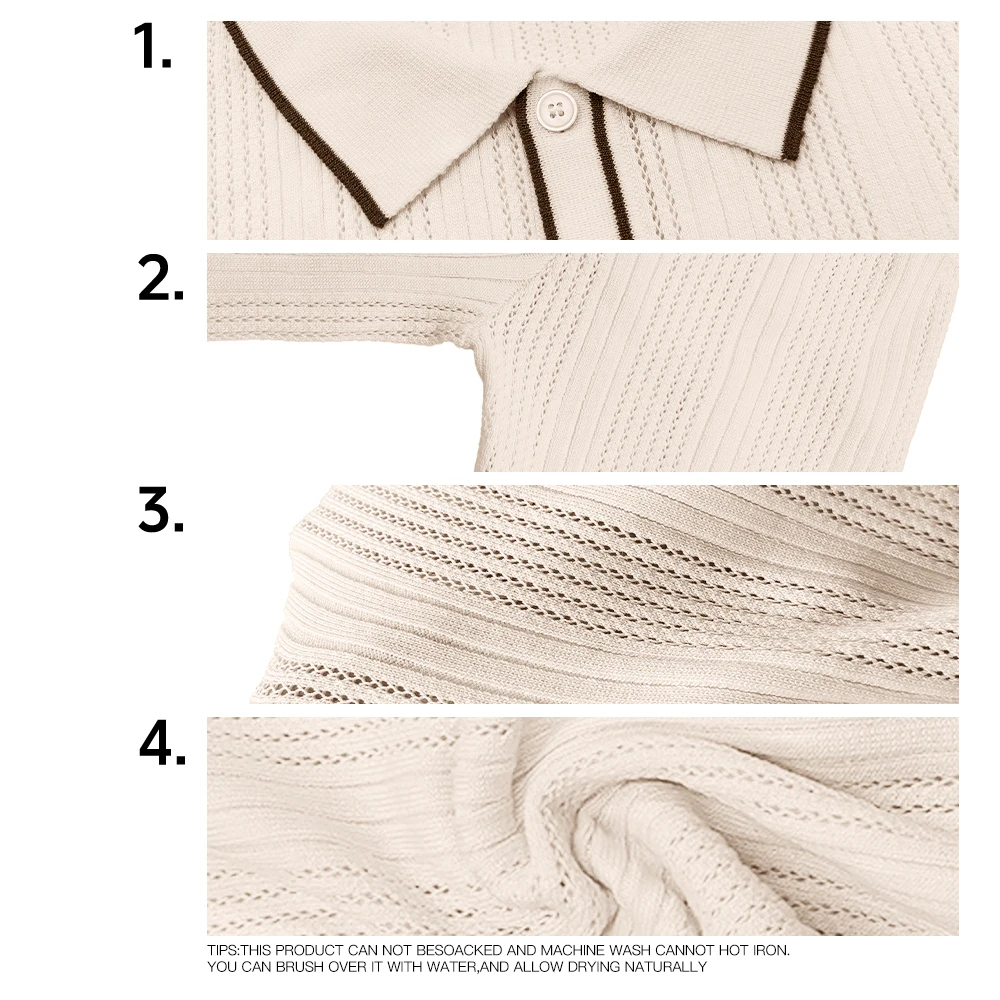 1.

2.

3.

4.

TIPS:THIS PRODUCT CAN NOT BESOACKED AND MACHINE WASH CANNOT HOT IRON.
YOU CAN BRUSH OVER IT WITH WATER,AND ALLOW DRYING NATURALLY