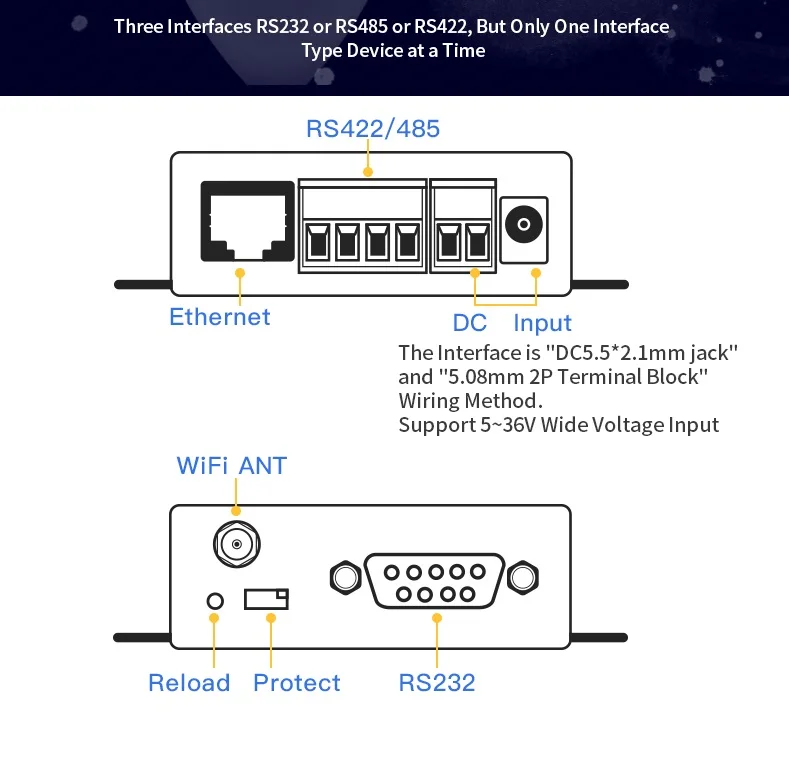 Three Interfaces RS232 or RS485 or RS422, But Only One Interface Type Device at a Time

RS422/485

Ethernet

DC Input

The Interface is "DC5.5*2.1mm jack" and "5.08mm 2P Terminal Block" Wiring Method.
Support 5~36V Wide Voltage Input

WiFi ANT

Reload Protect RS232