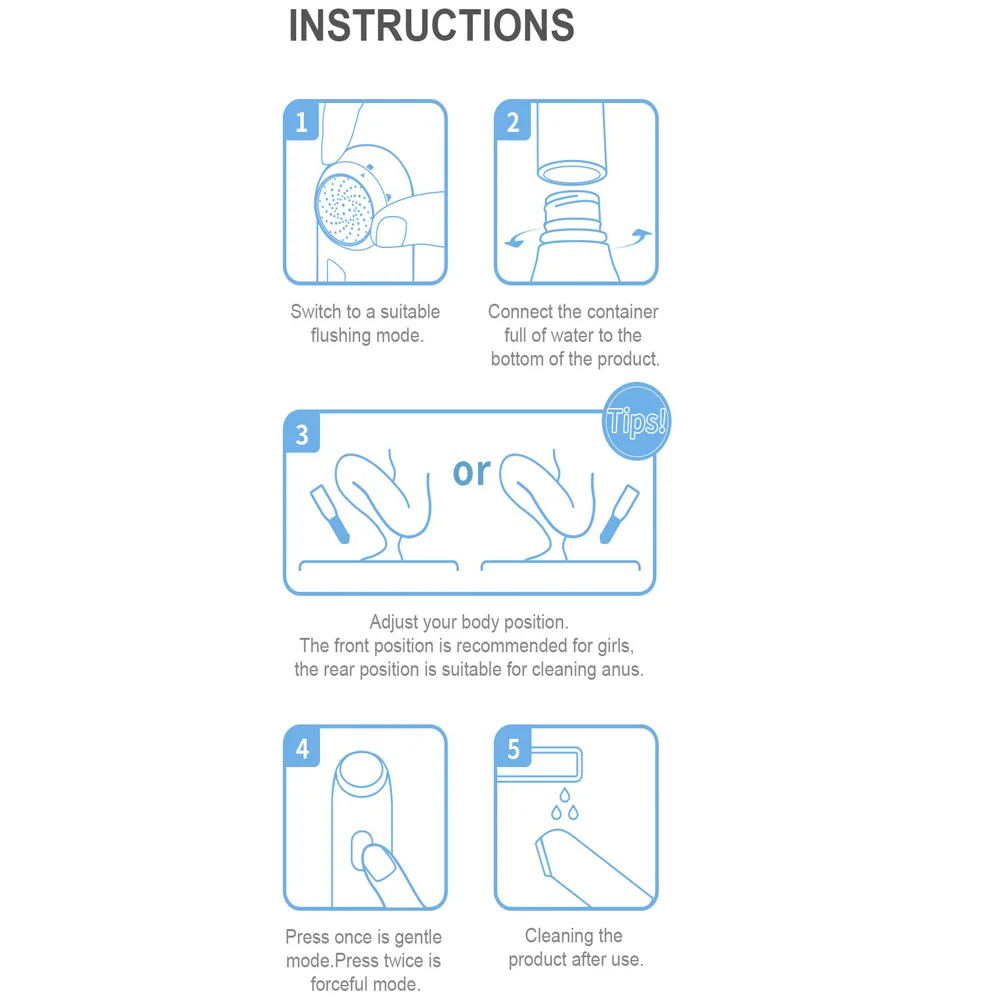 INSTRUCTIONS

1

Switch to a suitable flushing mode.

2

Connect the container full of water to the bottom of the product.

3

Tips!

or

Adjust your body position.
The front position is recommended for girls,
the rear position is suitable for cleaning anus.

4

Press once is gentle mode.Press twice is forceful mode.

5

Cleaning the product after use.