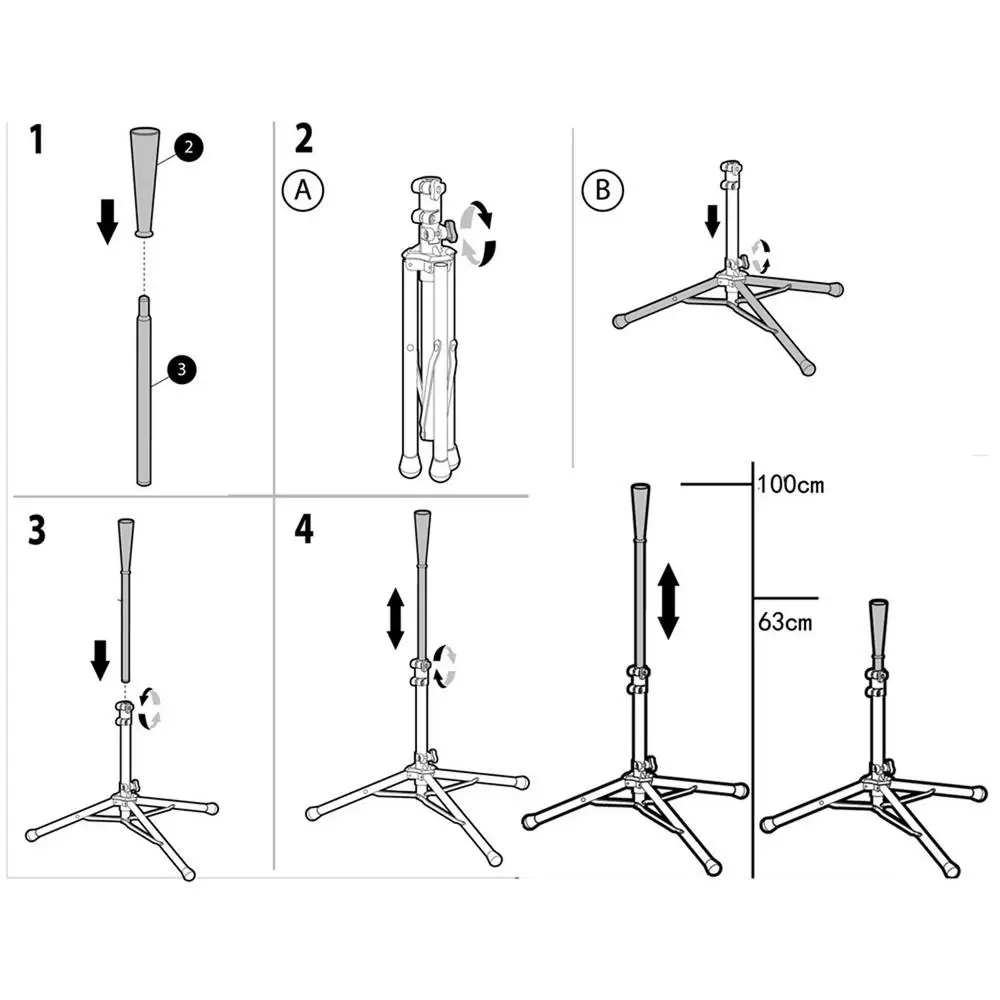 1

2

3

2

A

B

3

4

100cm

63cm