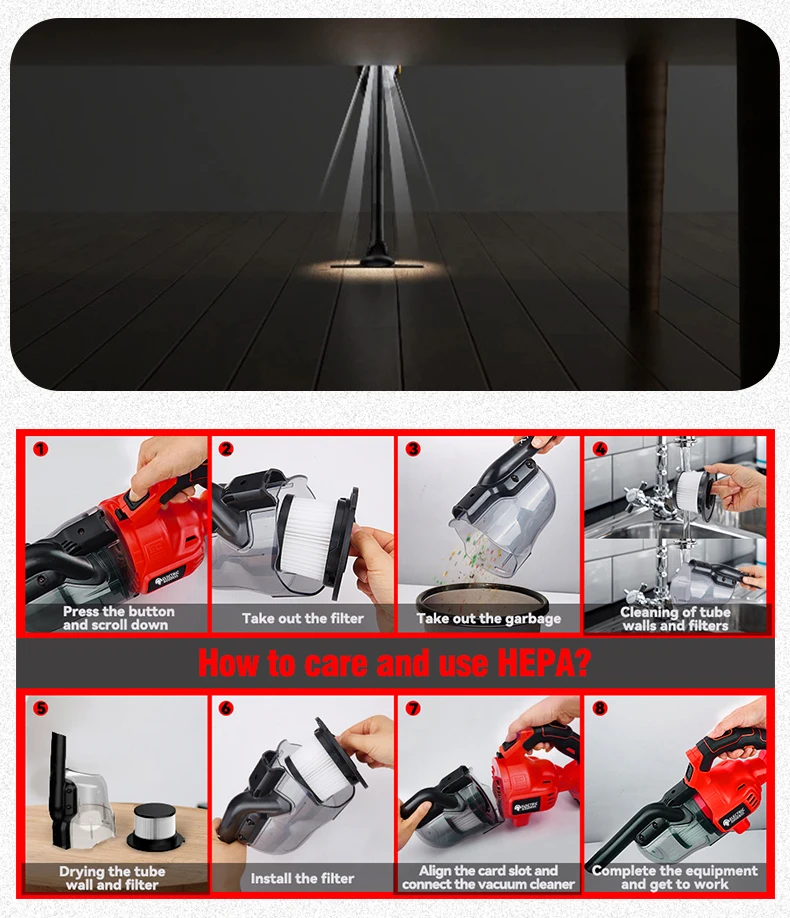 1
Press the button and scroll down

2
Take out the filter

3
Take out the garbage

4
Cleaning of tube walls and filters

How to care and use HEPA?

5
Drying the tube wall and filter

6
Install the filter

7
Align the card slot and connect the vacuum cleaner

8
Complete the equipment and get to work