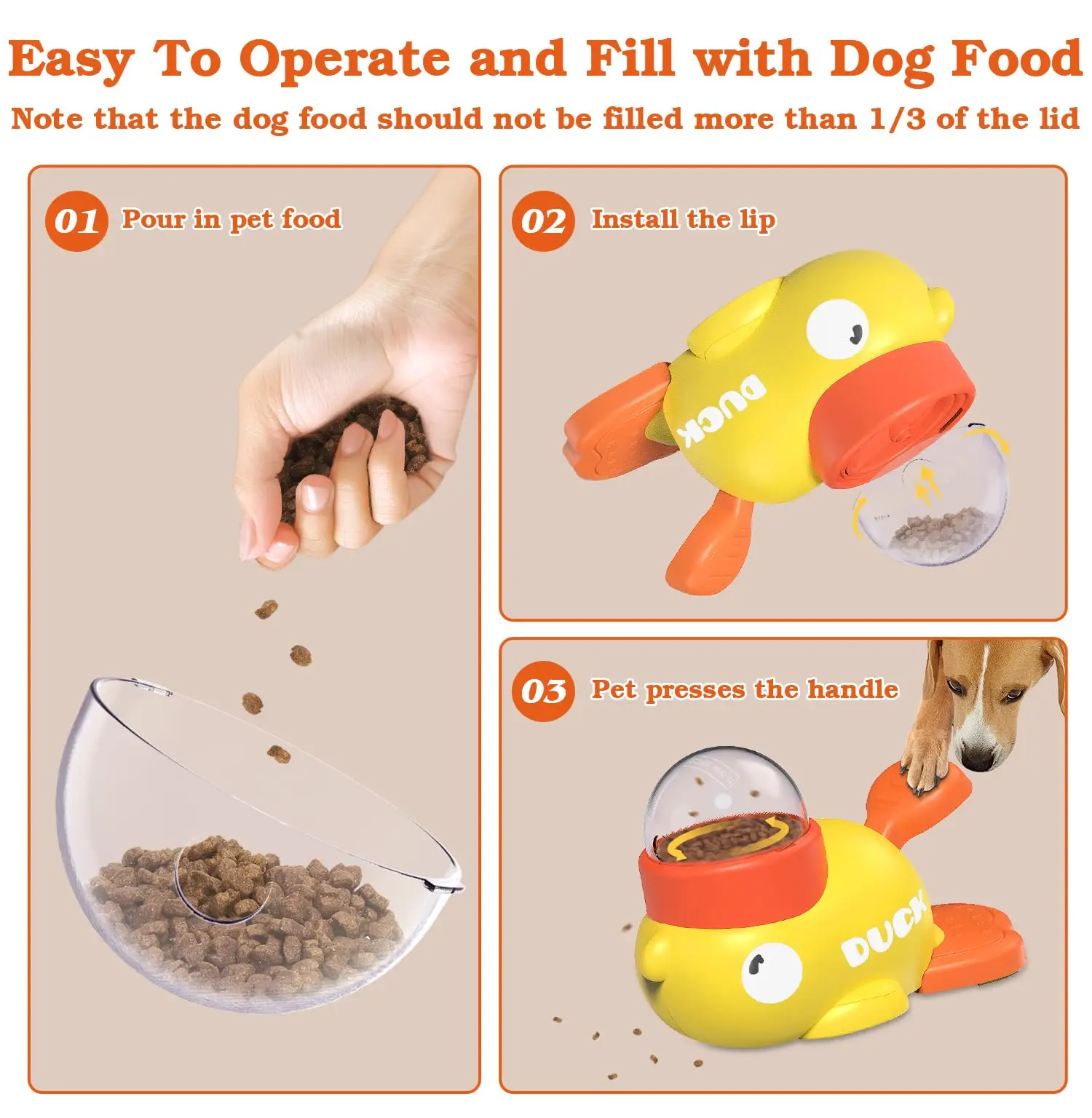 Easy To Operate and Fill with Dog Food

Note that the dog food should not be filled more than 1/3 of the lid

01 Pour in pet food

02 Install the lip

DUCK

03 Pet presses the handle

DUCK