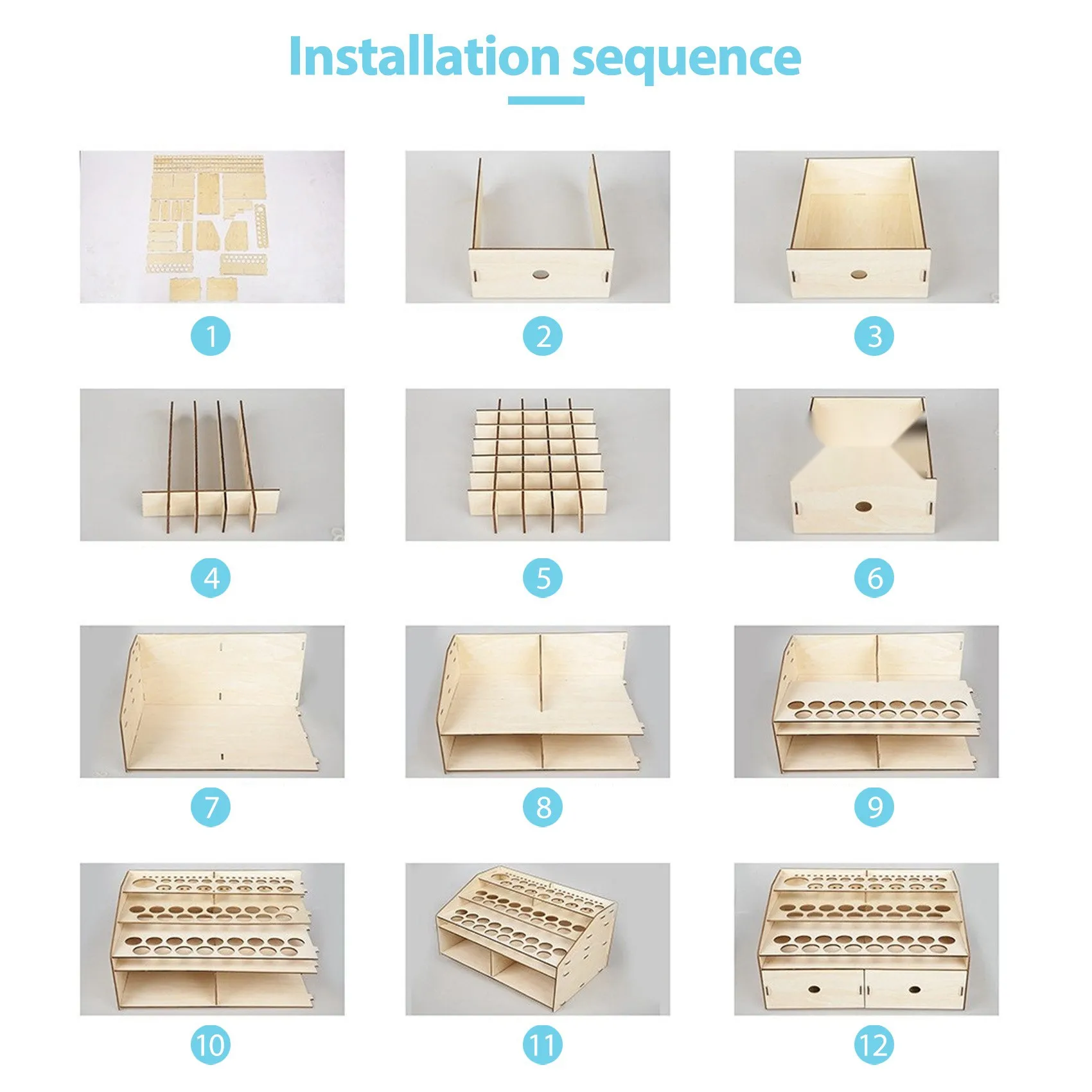 Installation sequence

1

2

3

4

5

6

7

8

9

10

11

12