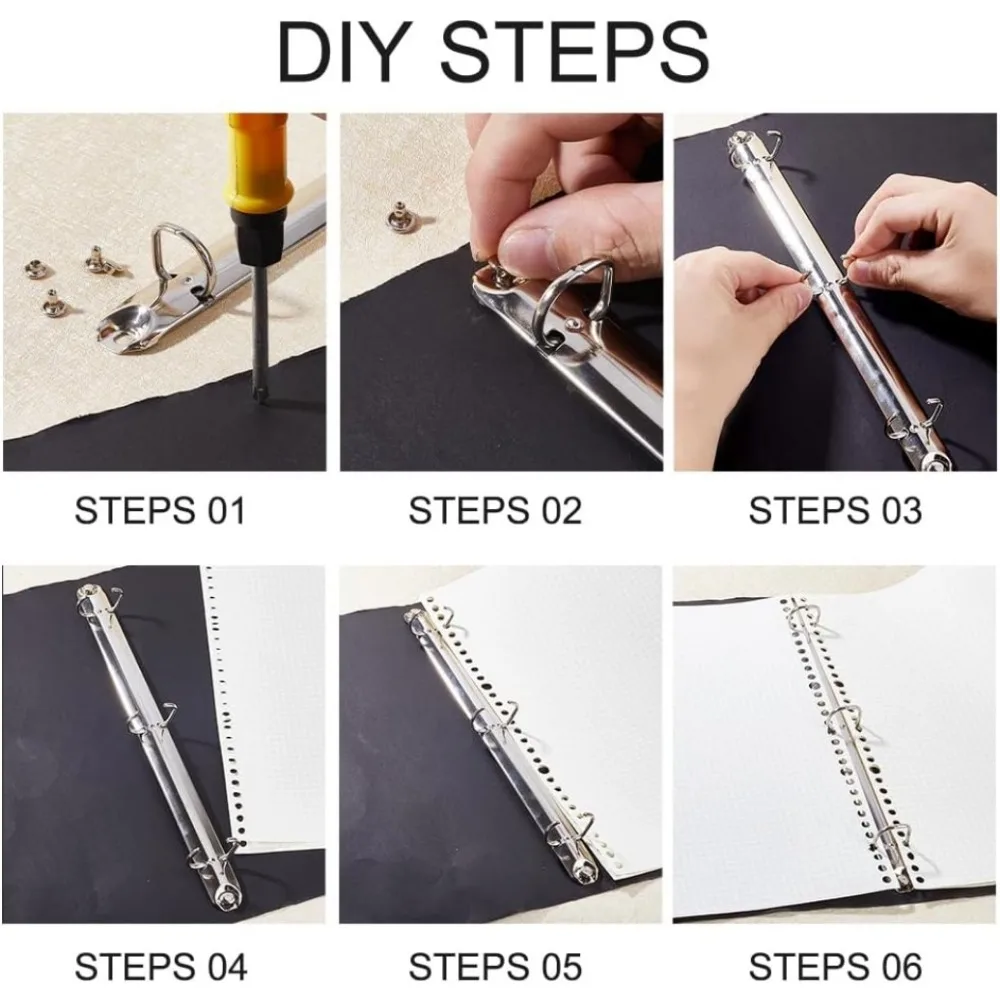 DIY STEPS

STEPS 01

STEPS 02

STEPS 03

STEPS 04

STEPS 05

STEPS 06