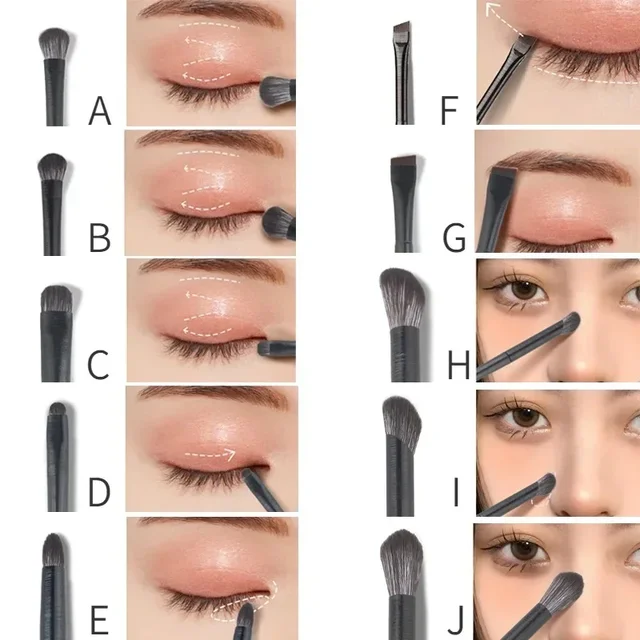 A
B
C
D
E
F
G
H
I
J