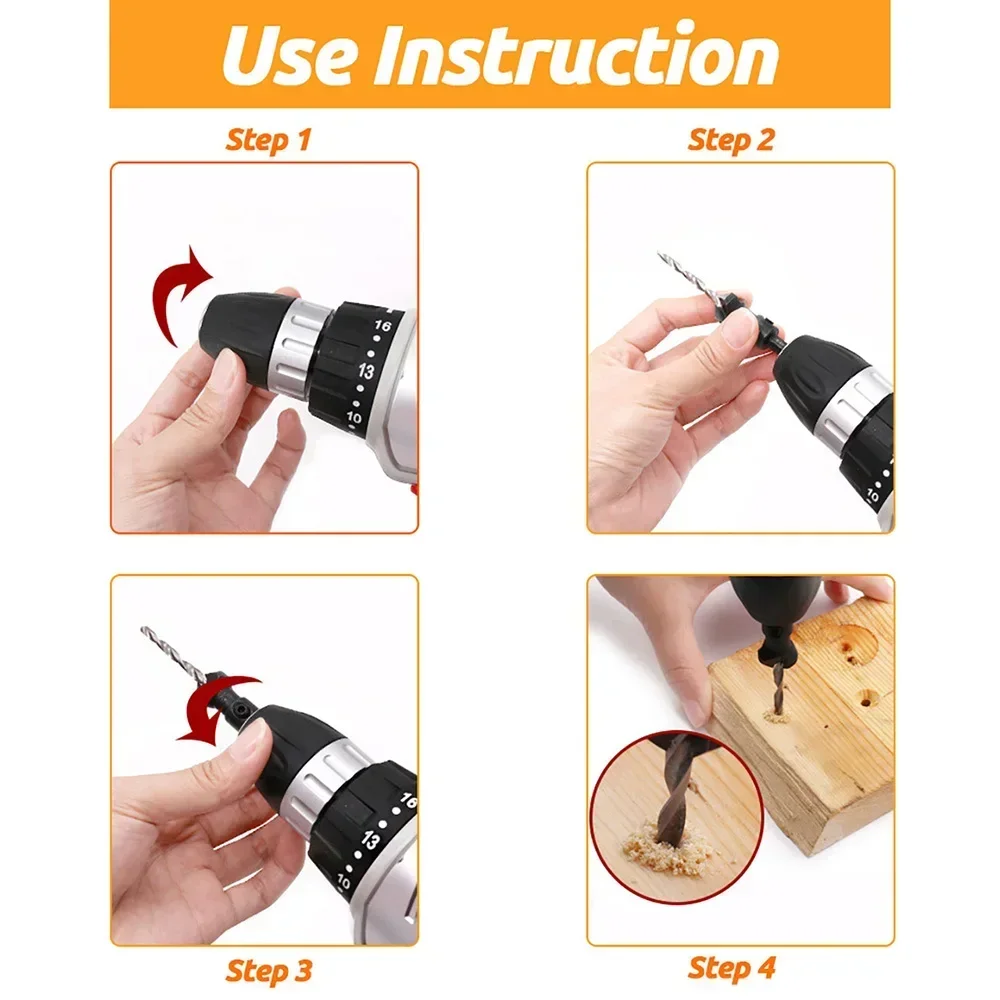 Use Instruction

Step 1

16
13
10

Step 2

10

16
13
10

Step 3

Step 4