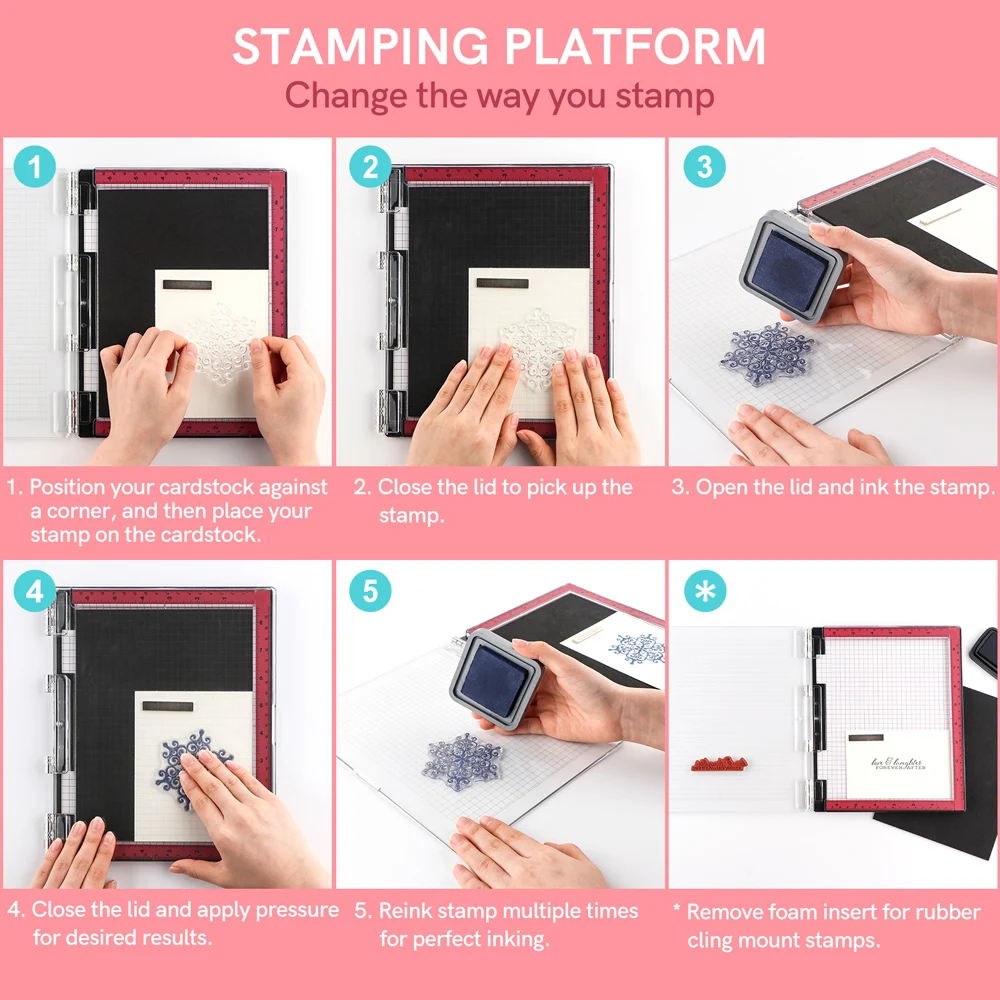 STAMPING PLATFORM
Change the way you stamp

1

2

3

1. Position your cardstock against a corner, and then place your stamp on the cardstock.

2. Close the lid to pick up the stamp.

3. Open the lid and ink the stamp.

4

5

*

love & laughter
FOREVER AFTER

4. Close the lid and apply pressure for desired results.

5. Reink stamp multiple times for perfect inking.

* Remove foam insert for rubber cling mount stamps.