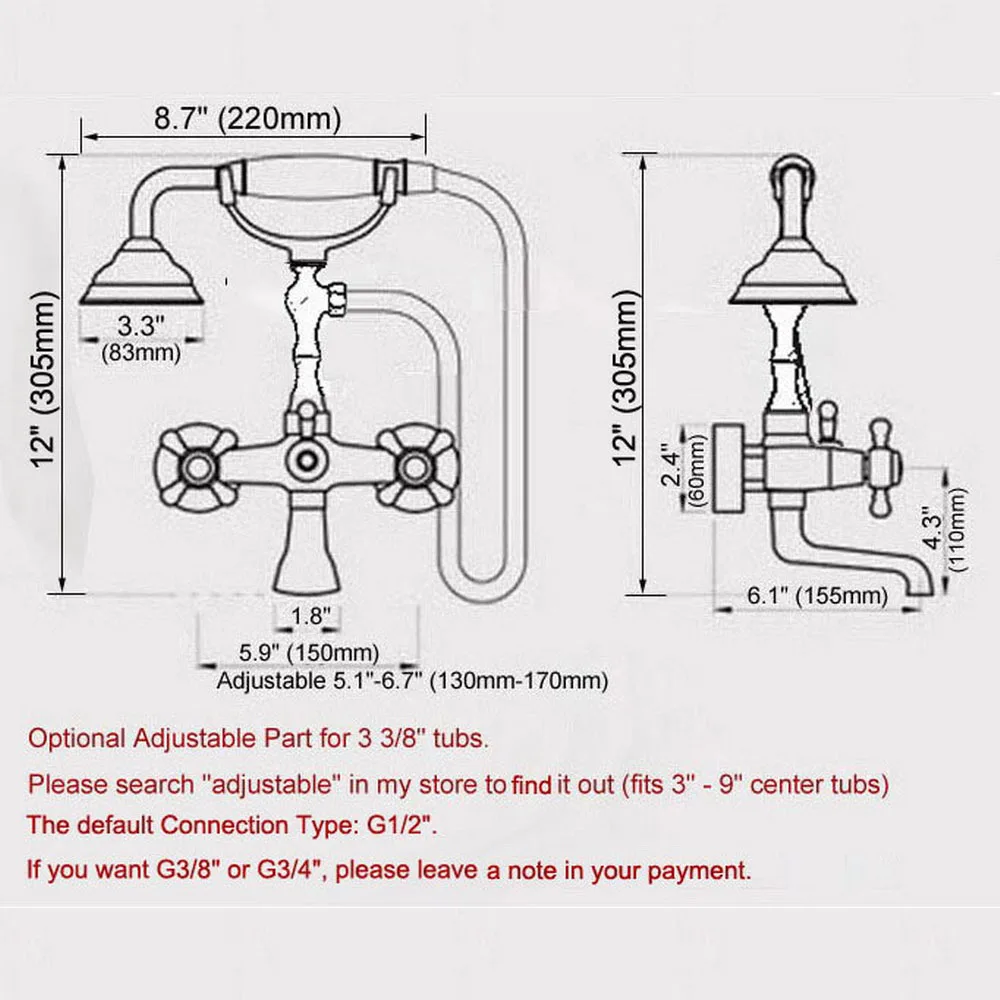 8.7" (220mm)

12" (305mm)

3.3"
(83mm)

1.8"

5.9" (150mm)

Adjustable 5.1"-6.7" (130mm-170mm)

12" (305mm)

2.4"
(60mm)

4.3"
(110mm)

6.1" (155mm)

Optional Adjustable Part for 3 3/8" tubs.

Please search "adjustable" in my store to find it out (fits 3" - 9" center tubs)

The default Connection Type: G1/2".

If you want G3/8" or G3/4", please leave a note in your payment.