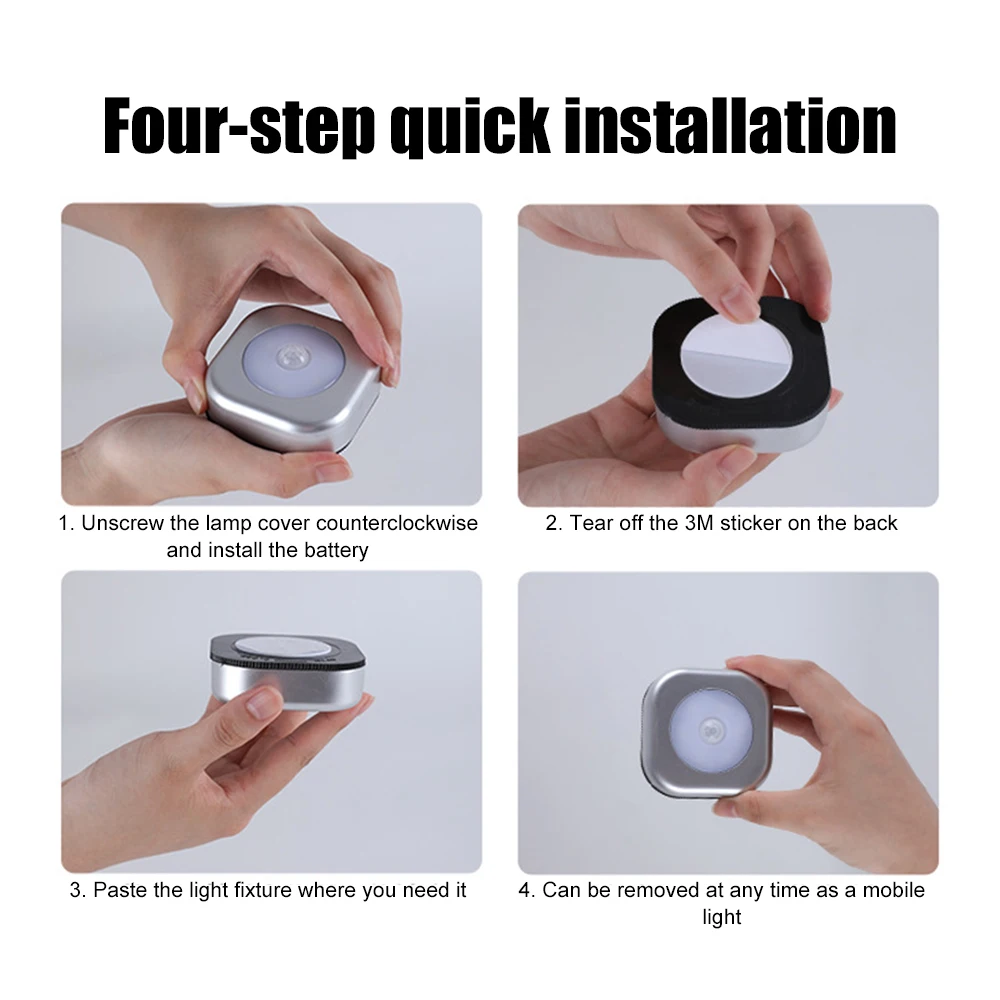 Four-step quick installation

1. Unscrew the lamp cover counterclockwise and install the battery

2. Tear off the 3M sticker on the back

3. Paste the light fixture where you need it

4. Can be removed at any time as a mobile light