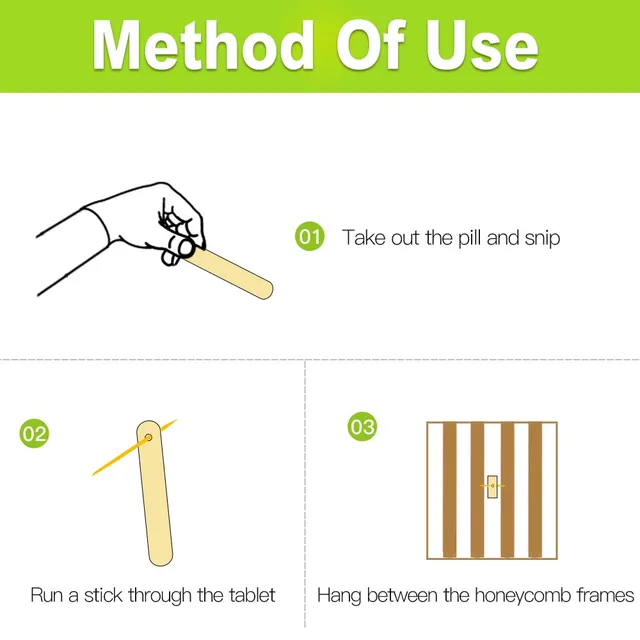 Method Of Use

01 Take out the pill and snip

02

Run a stick through the tablet

03

Hang between the honeycomb frames