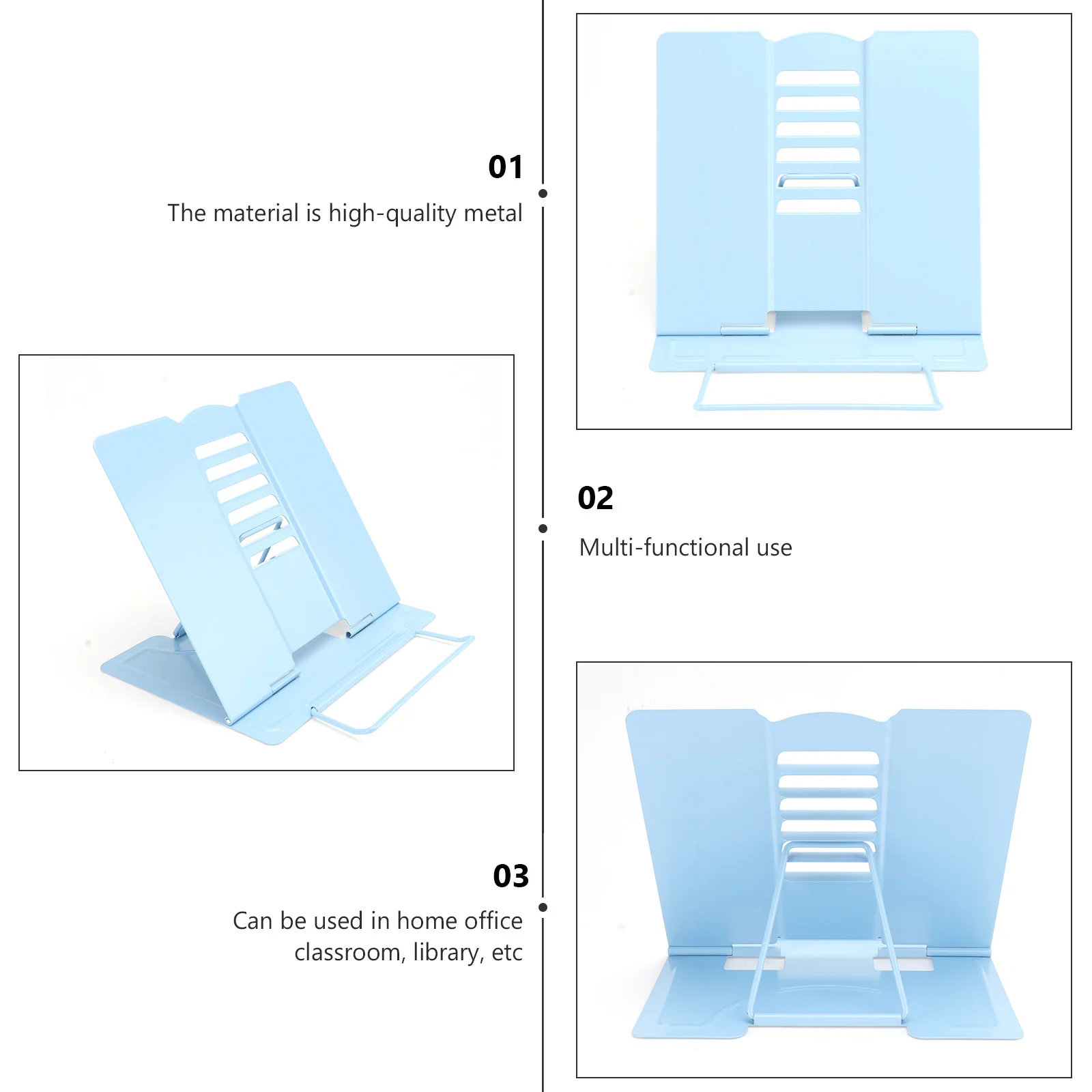 01
The material is high-quality metal

02
Multi-functional use

03
Can be used in home office classroom, library, etc