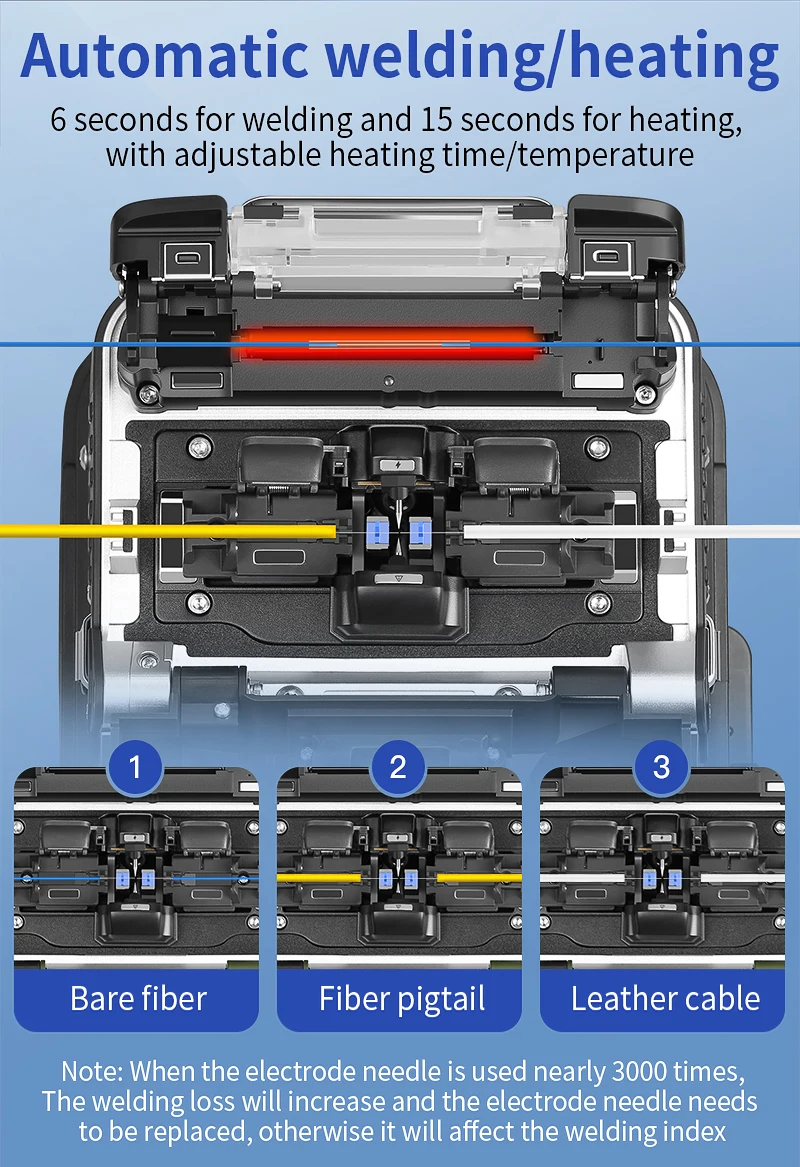 Automatic welding/heating

6 seconds for welding and 15 seconds for heating, with adjustable heating time/temperature

1

Bare fiber

2

Fiber pigtail

3

Leather cable

Note: When the electrode needle is used nearly 3000 times, The welding loss will increase and the electrode needle needs to be replaced, otherwise it will affect the welding index