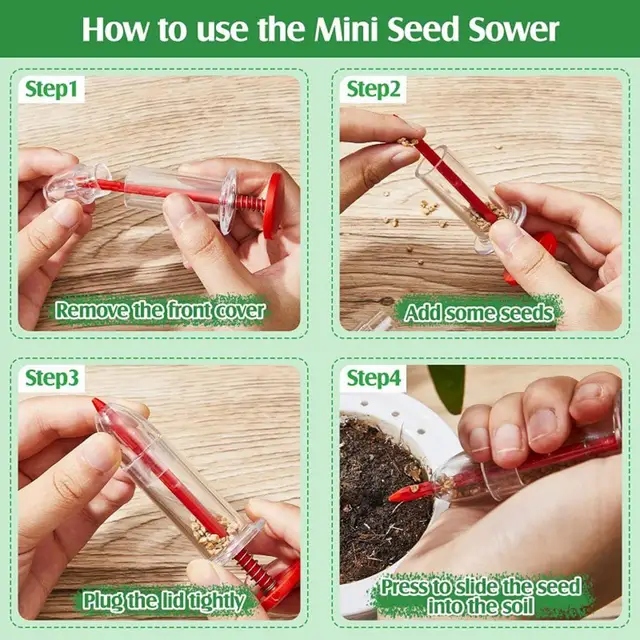 How to use the Mini Seed Sower

Step1

Remove the front cover

Step2

Add some seeds

Step3

Plug the lid tightly

Step4

Press to slide the seed into the soil