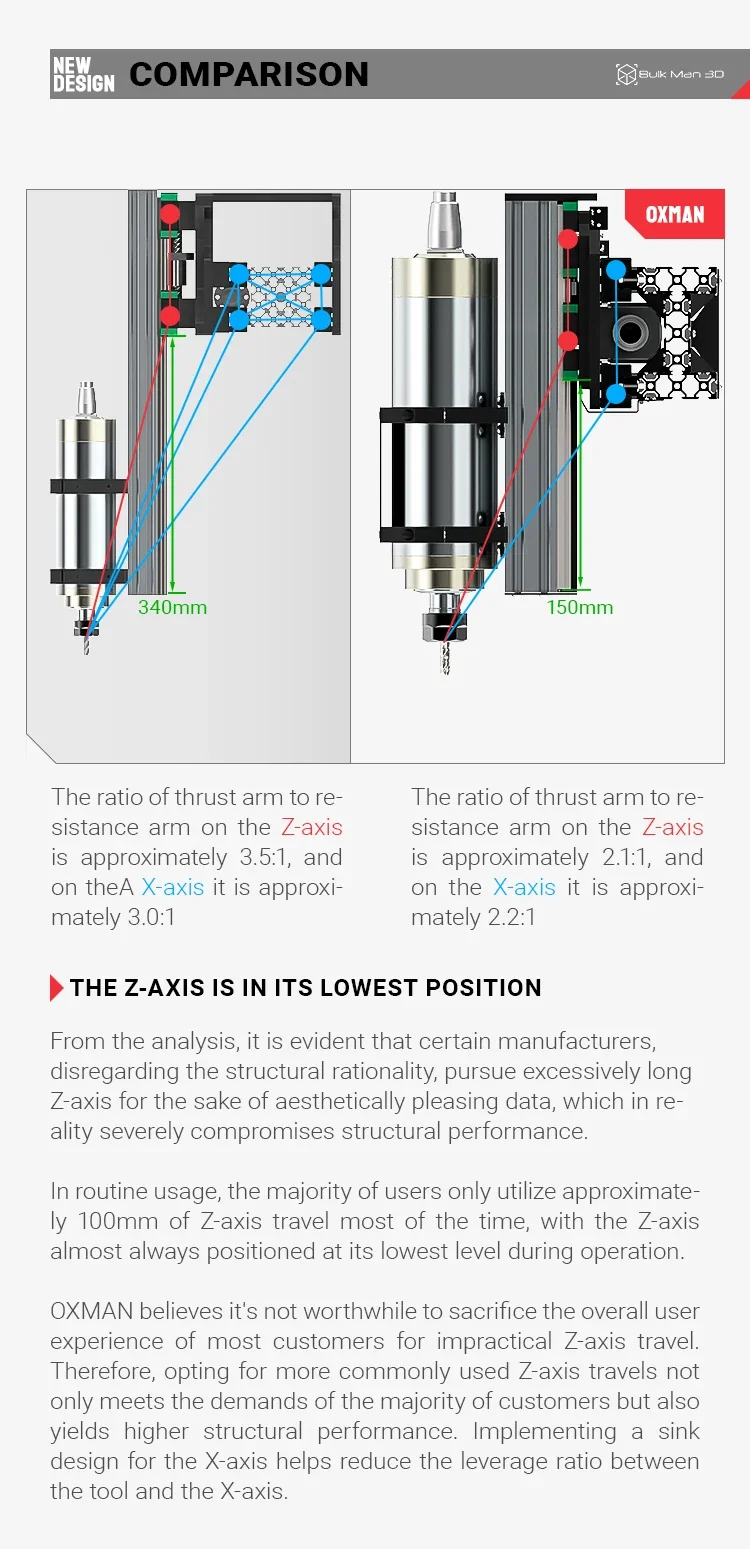 NEW DESIGN COMPARISON

Bulk Man 3D

OXMAN

340mm

150mm

The ratio of thrust arm to resistance arm on the Z-axis is approximately 3.5:1, and on theA X-axis it is approximately 3.0:1

The ratio of thrust arm to resistance arm on the Z-axis is approximately 2.1:1, and on the X-axis it is approximately 2.2:1

THE Z-AXIS IS IN ITS LOWEST POSITION

From the analysis, it is evident that certain manufacturers, disregarding the structural rationality, pursue excessively long Z-axis for the sake of aesthetically pleasing data, which in reality severely compromises structural performance.

In routine usage, the majority of users only utilize approximately 100mm of Z-axis travel most of the time, with the Z-axis almost always positioned at its lowest level during operation.

OXMAN believes it's not worthwhile to sacrifice the overall user experience of most customers for impractical Z-axis travel. Therefore, opting for more commonly used Z-axis travels not only meets the demands of the majority of customers but also yields higher structural performance. Implementing a sink design for the X-axis helps reduce the leverage ratio between the tool and the X-axis.