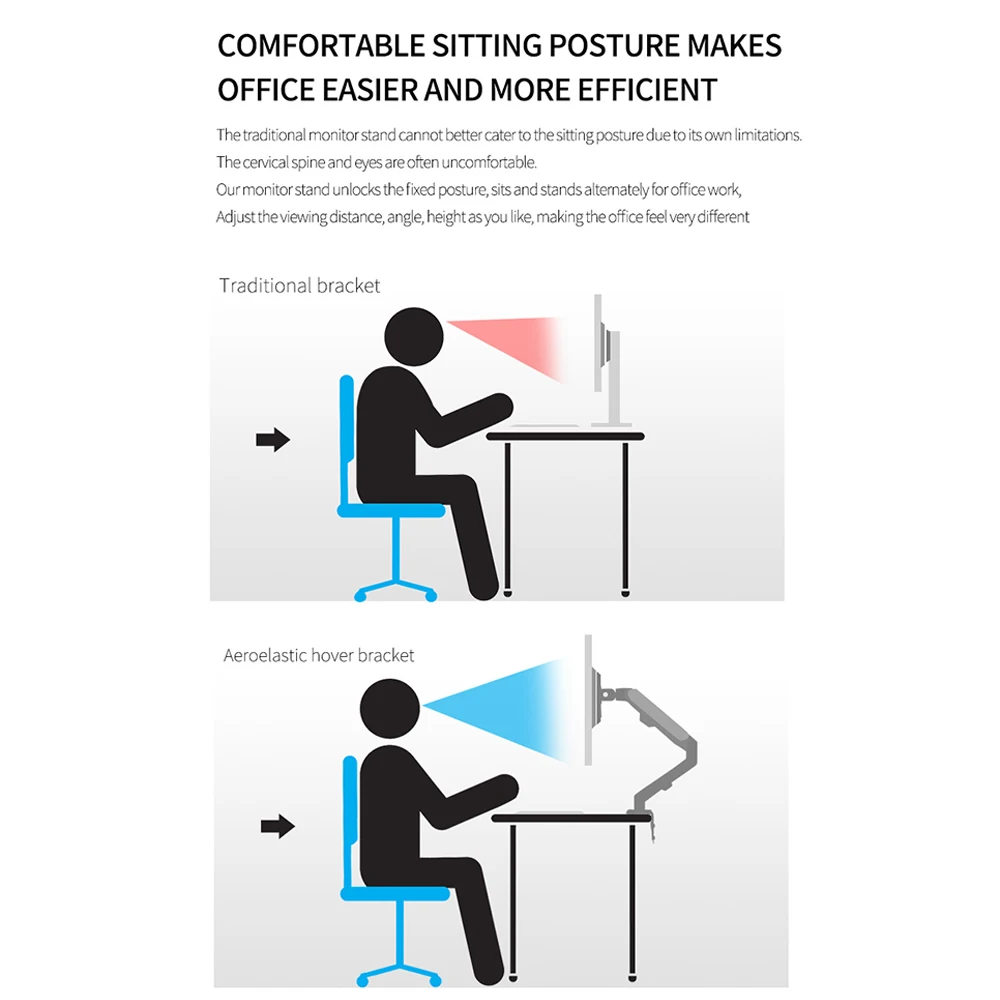 COMFORTABLE SITTING POSTURE MAKES OFFICE EASIER AND MORE EFFICIENT

The traditional monitor stand cannot better cater to the sitting posture due to its own limitations.
The cervical spine and eyes are often uncomfortable.
Our monitor stand unlocks the fixed posture, sits and stands alternately for office work,
Adjust the viewing distance, angle, height as you like, making the office feel very different

Traditional bracket

Aeroelastic hover bracket