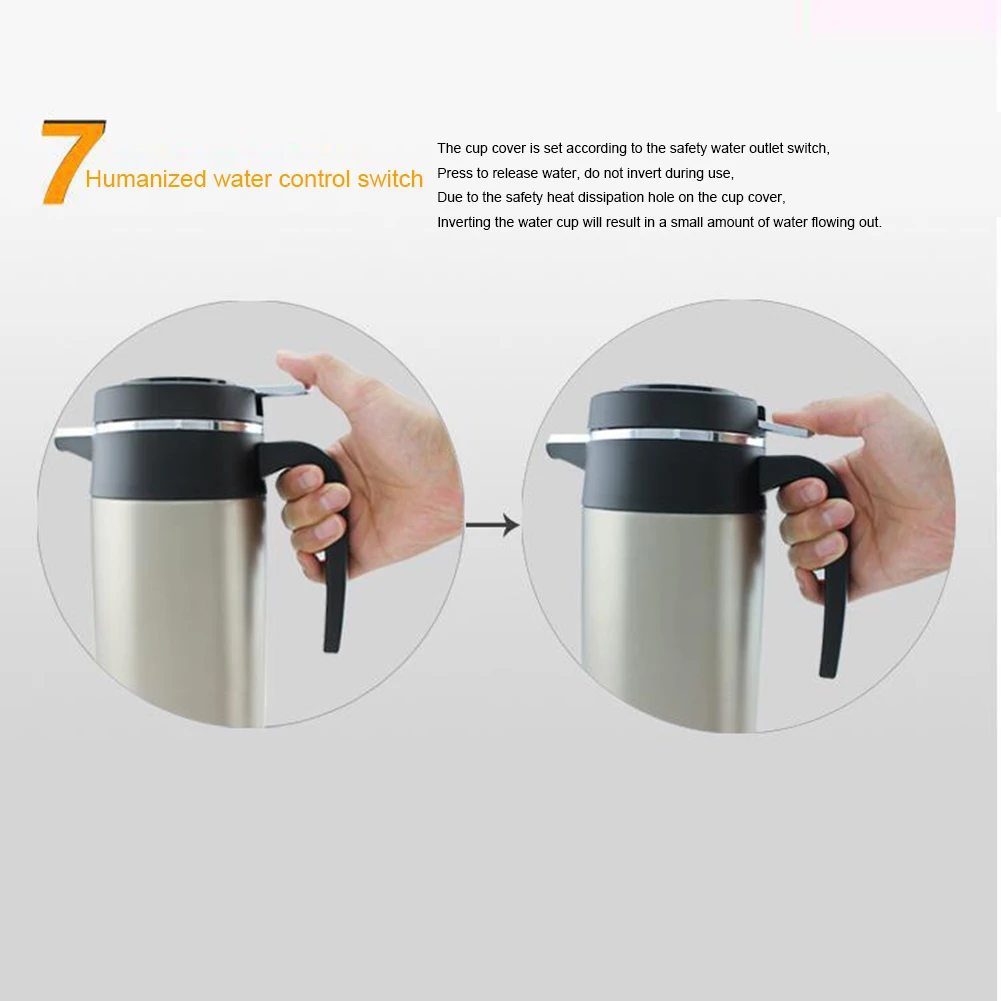 7 Humanized water control switch

The cup cover is set according to the safety water outlet switch,
Press to release water, do not invert during use,
Due to the safety heat dissipation hole on the cup cover,
Inverting the water cup will result in a small amount of water flowing out.