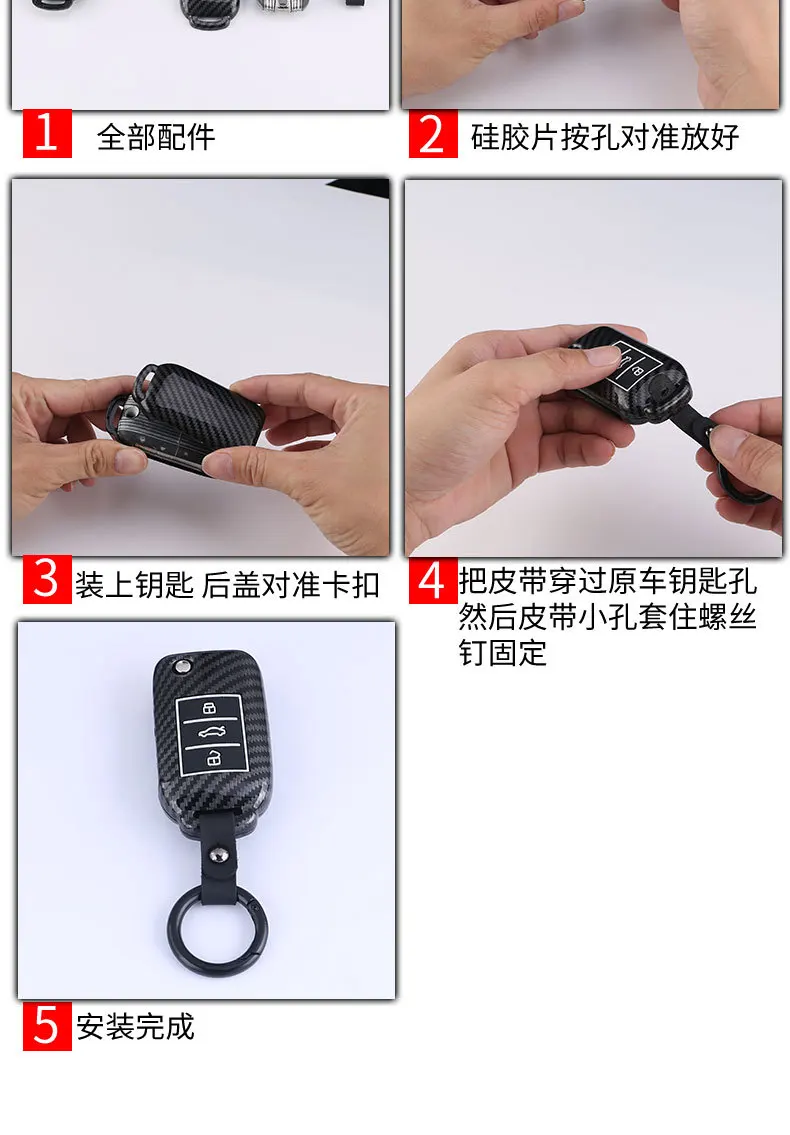 1 全部配件

2 硅胶片按孔对准放好

3 装上钥匙 后盖对准卡扣

4 把皮带穿过原车钥匙孔然后皮带小孔套住螺丝钉固定

5 安装完成