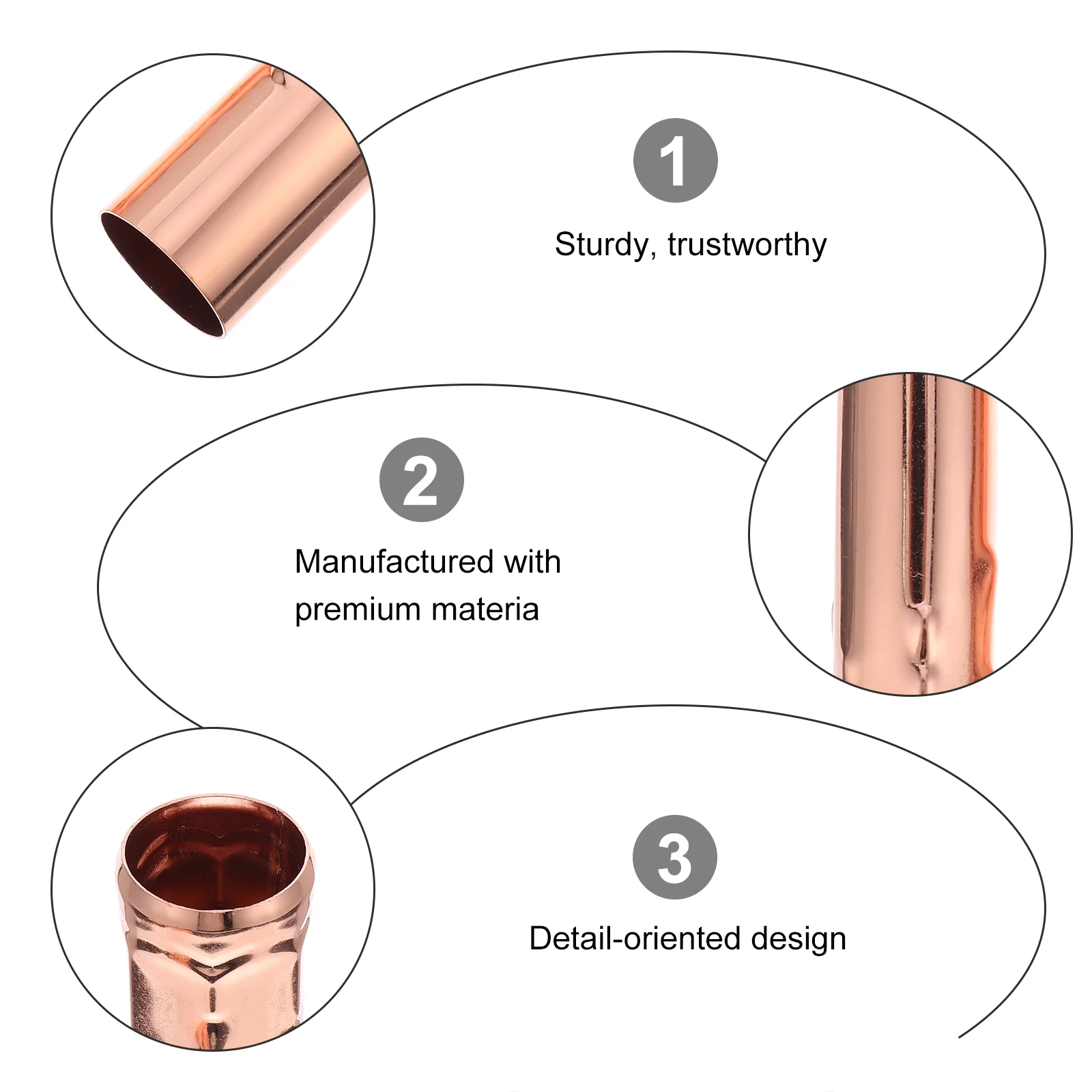 1

Sturdy, trustworthy

2

Manufactured with premium materia

3

Detail-oriented design