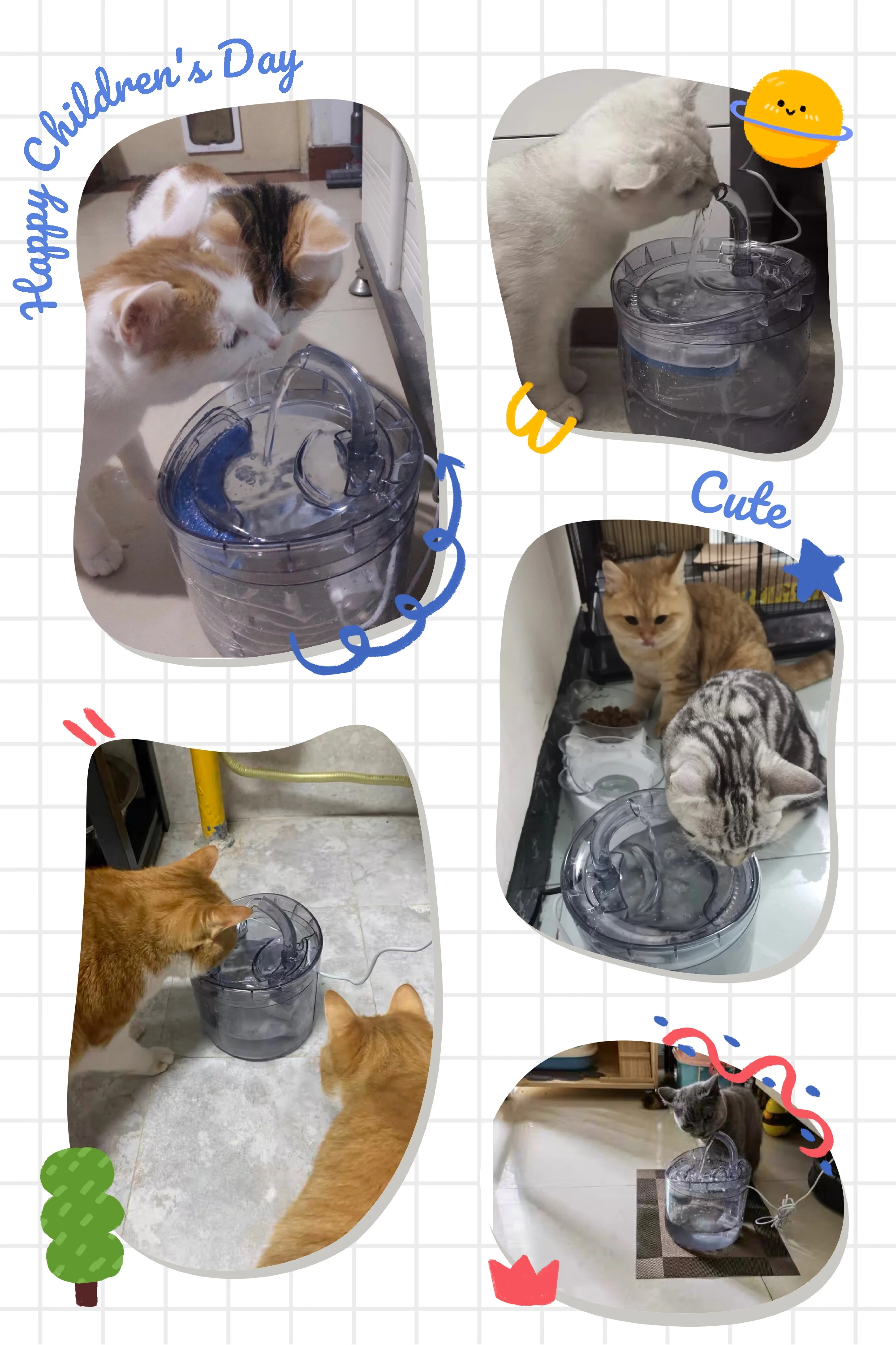 Happy Children's Day

Cute