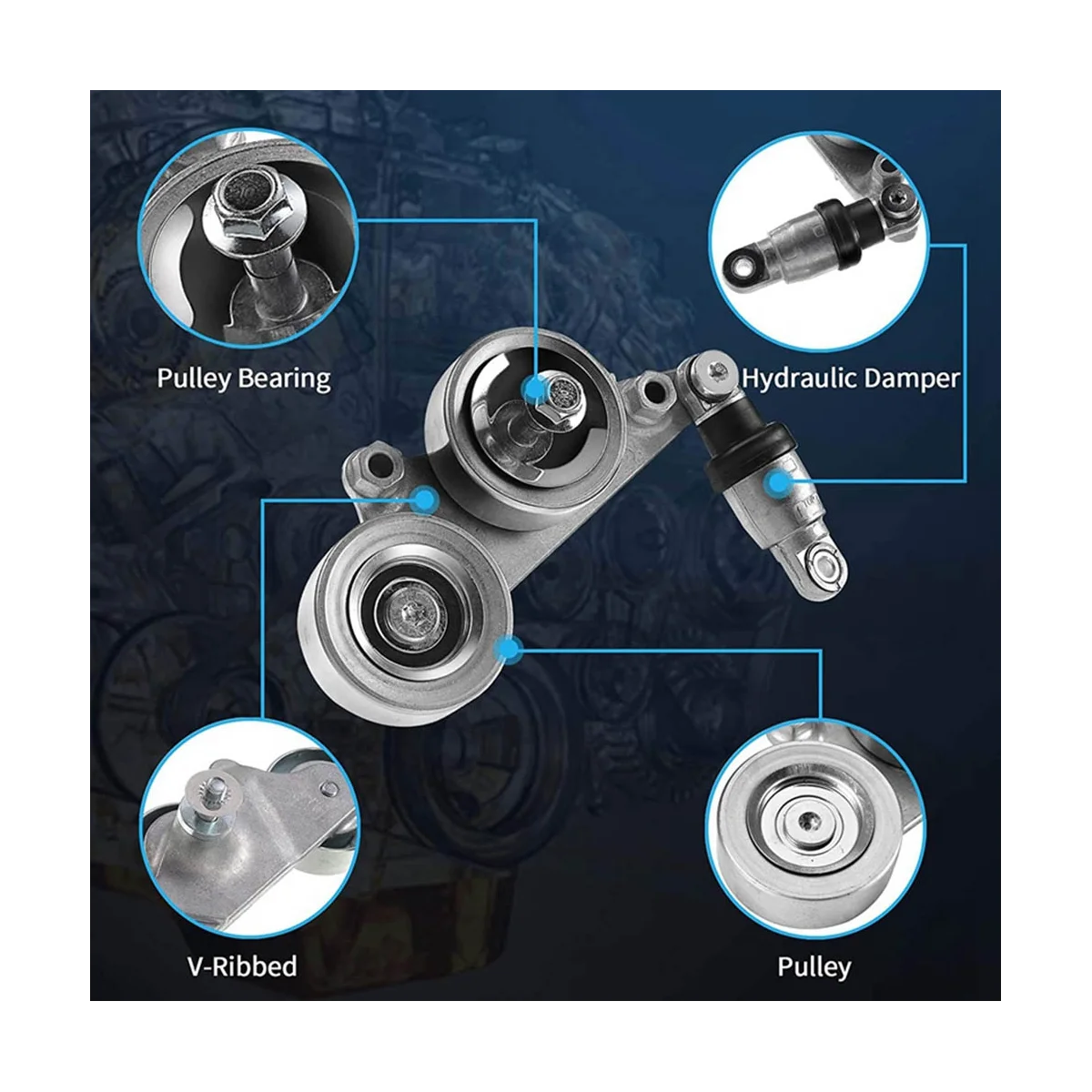 Pulley Bearing

Hydraulic Damper

V-Ribbed

Pulley