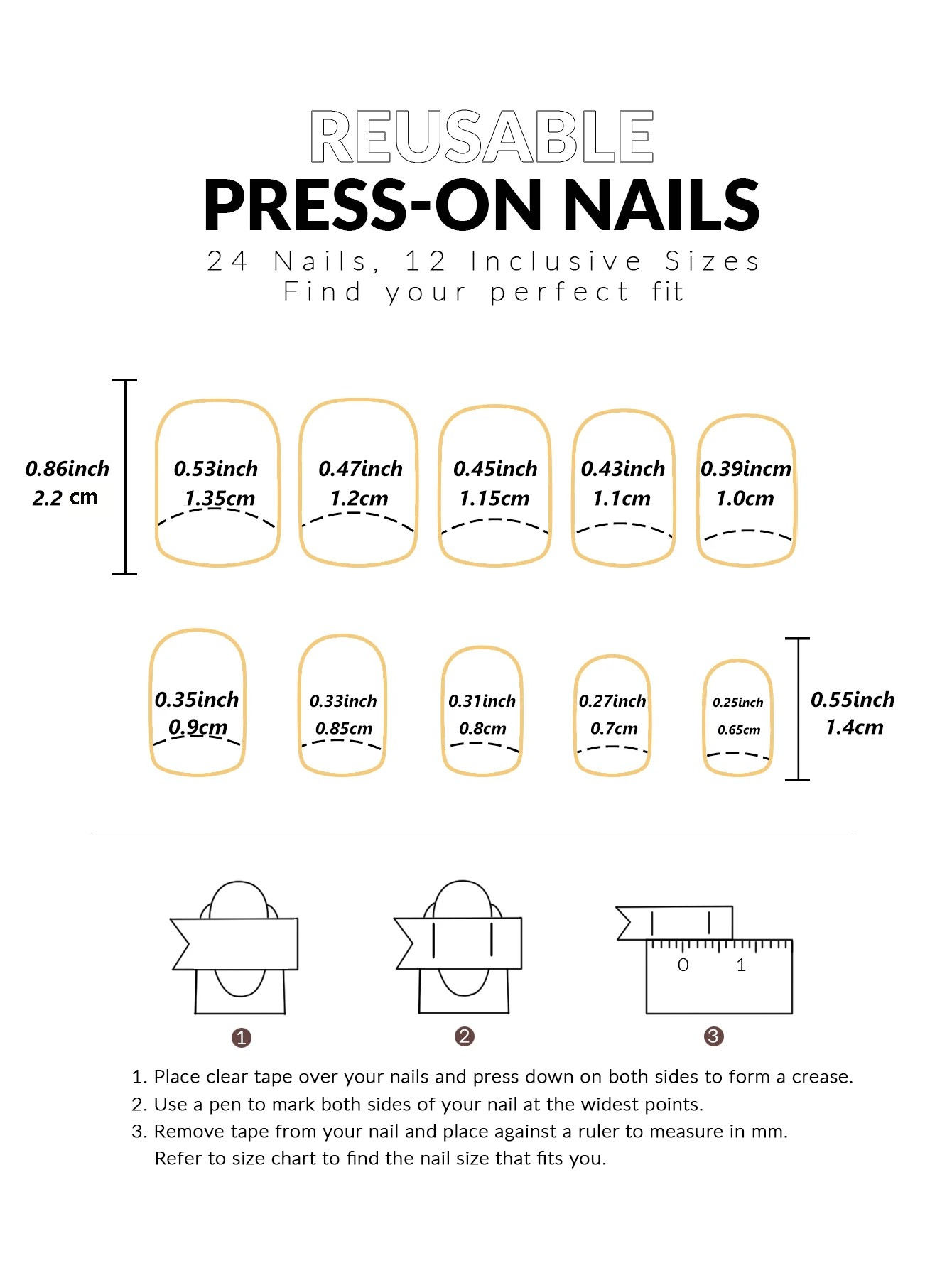 REUSABLE
PRESS-ON NAILS
24 Nails, 12 Inclusive Sizes
Find your perfect fit

0.86inch
2.2 cm

0.53inch
1.35cm

0.47inch
1.2cm

0.45inch
1.15cm

0.43inch
1.1cm

0.39incm
1.0cm

0.35inch
0.9cm

0.33inch
0.85cm

0.31inch
0.8cm

0.27inch
0.7cm

0.25inch
0.65cm

0.55inch
1.4cm

0 1

1
2
3

1. Place clear tape over your nails and press down on both sides to form a crease.
2. Use a pen to mark both sides of your nail at the widest points.
3. Remove tape from your nail and place against a ruler to measure in mm. Refer to size chart to find the nail size that fits you.