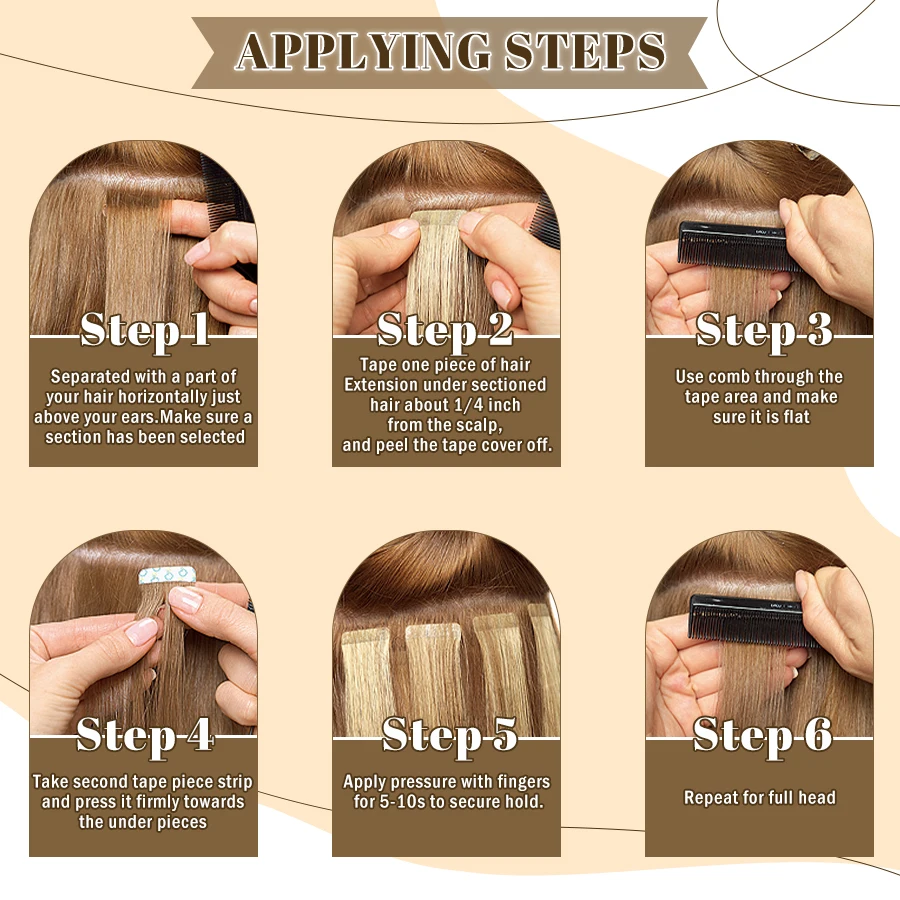 APPLYING STEPS

Step 1

Separated with a part of your hair horizontally just above your ears.Make sure a section has been selected

Step 2

Tape one piece of hair Extension under sectioned hair about 1/4 inch from the scalp, and peel the tape cover off.

Step 3

Use comb through the tape area and make sure it is flat

Step 4

Take second tape piece strip and press it firmly towards the under pieces

Step 5

Apply pressure with fingers for 5-10s to secure hold.

Step 6

Repeat for full head