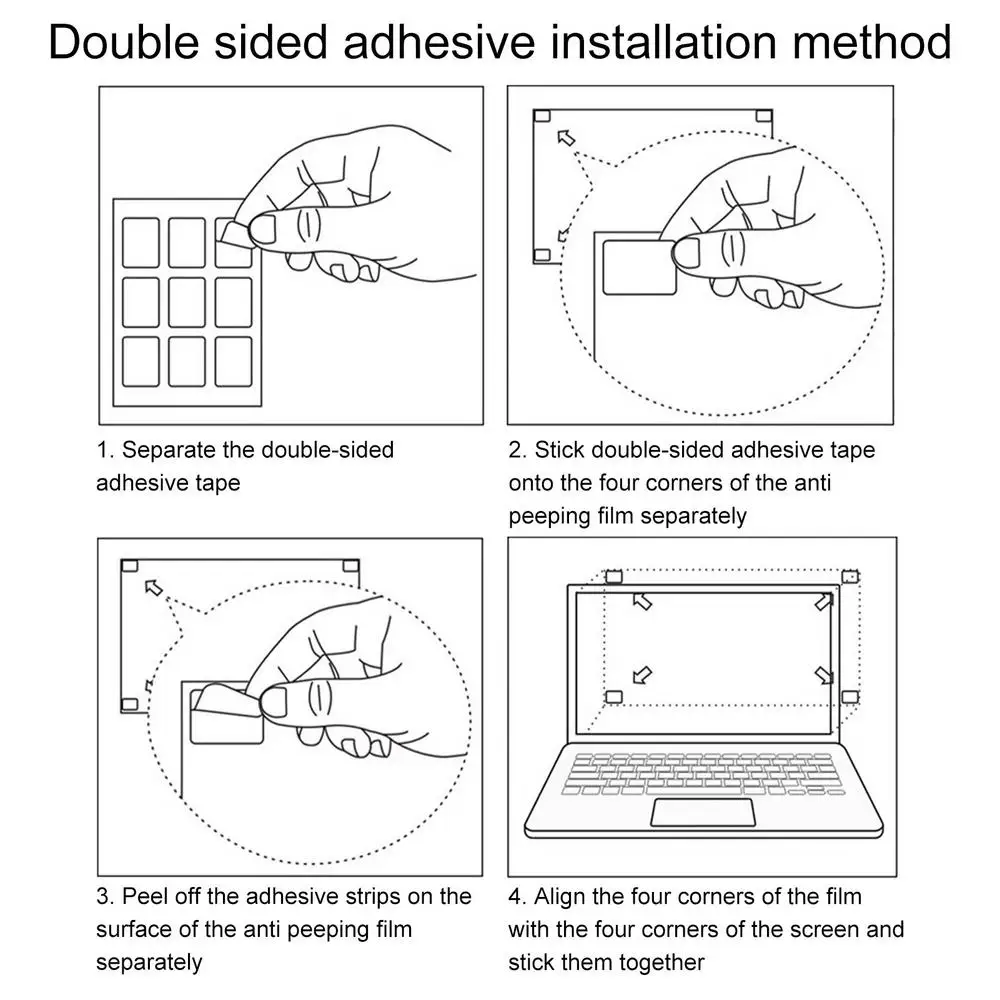 Double sided adhesive installation method

1. Separate the double-sided adhesive tape

2. Stick double-sided adhesive tape onto the four corners of the anti peeping film separately

3. Peel off the adhesive strips on the surface of the anti peeping film separately

4. Align the four corners of the film with the four corners of the screen and stick them together