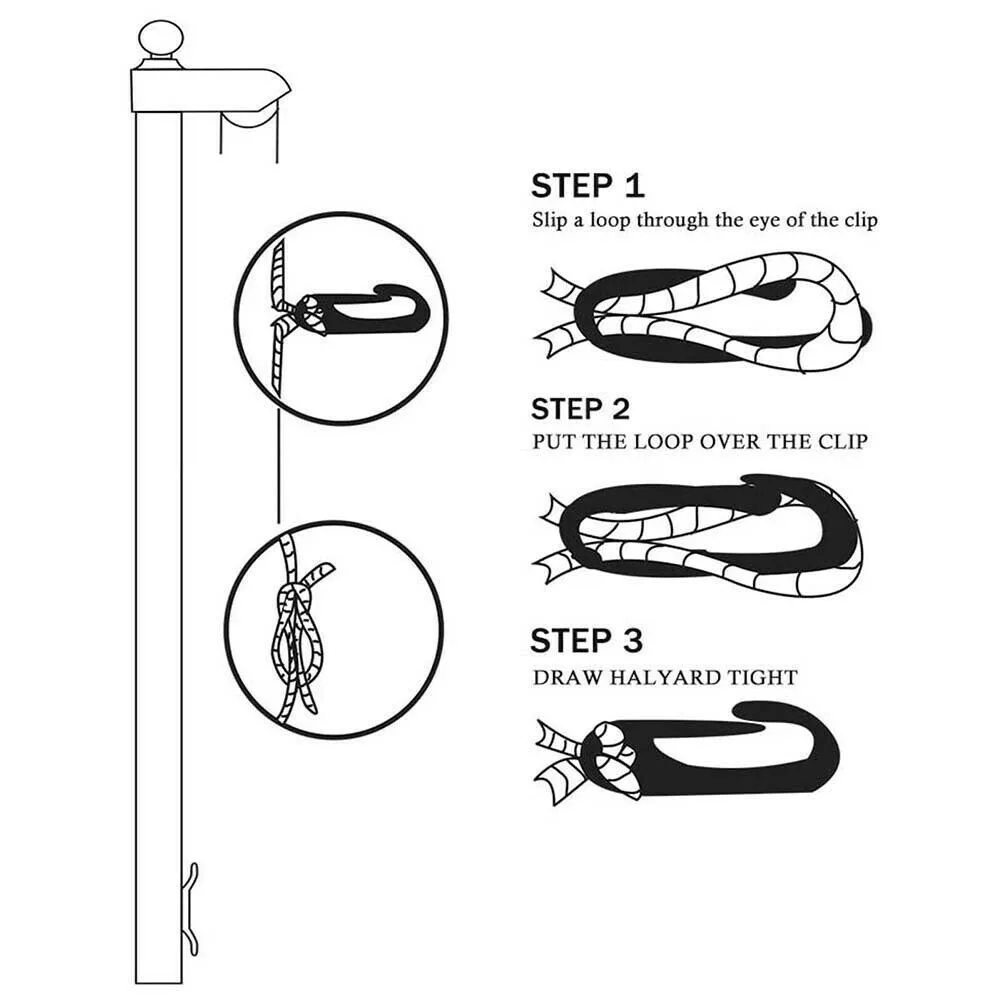 STEP 1
Slip a loop through the eye of the clip

STEP 2
PUT THE LOOP OVER THE CLIP

STEP 3
DRAW HALYARD TIGHT