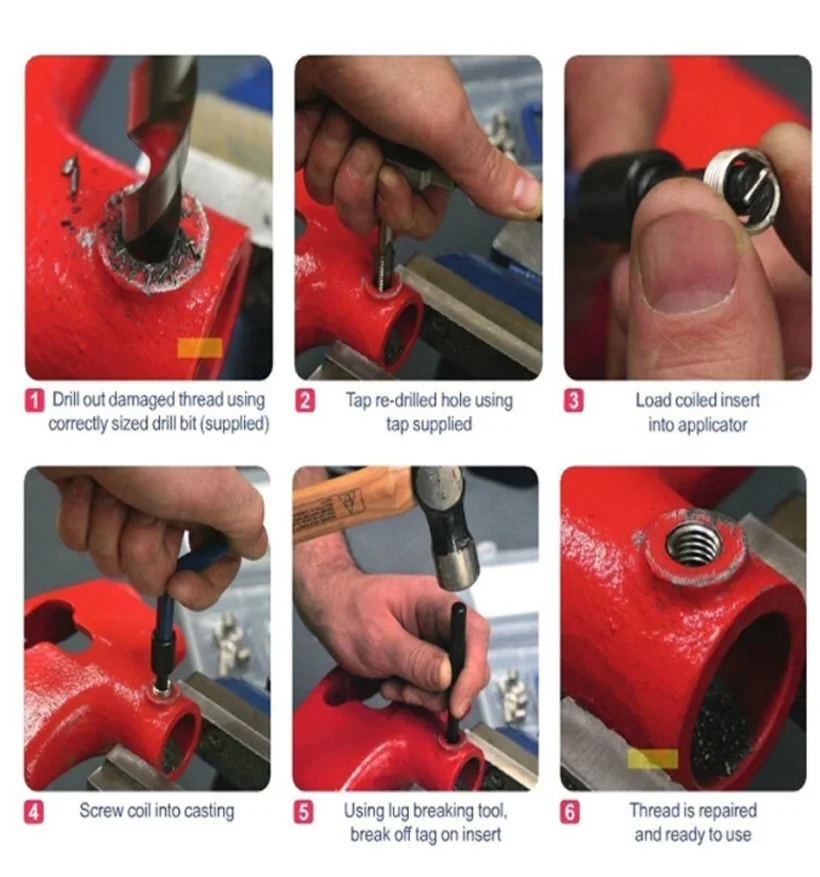 1 Drill out damaged thread using correctly sized drill bit (supplied)

2 Tap re-drilled hole using tap supplied

3 Load coiled insert into applicator

4 Screw coil into casting

5 Using lug breaking tool, break off tag on insert

6 Thread is repaired and ready to use