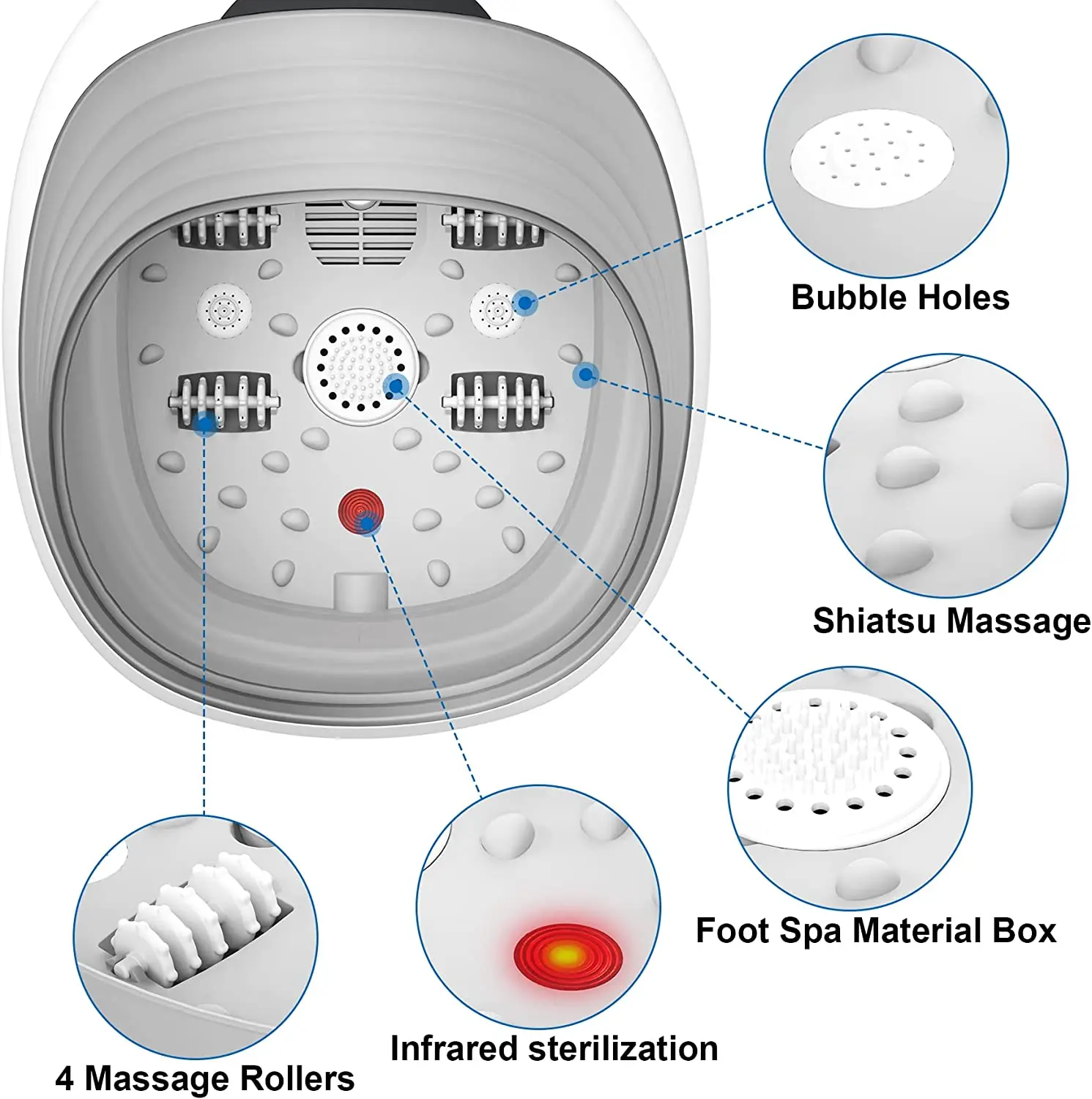 Bubble Holes

Shiatsu Massage

Foot Spa Material Box

Infrared sterilization

4 Massage Rollers