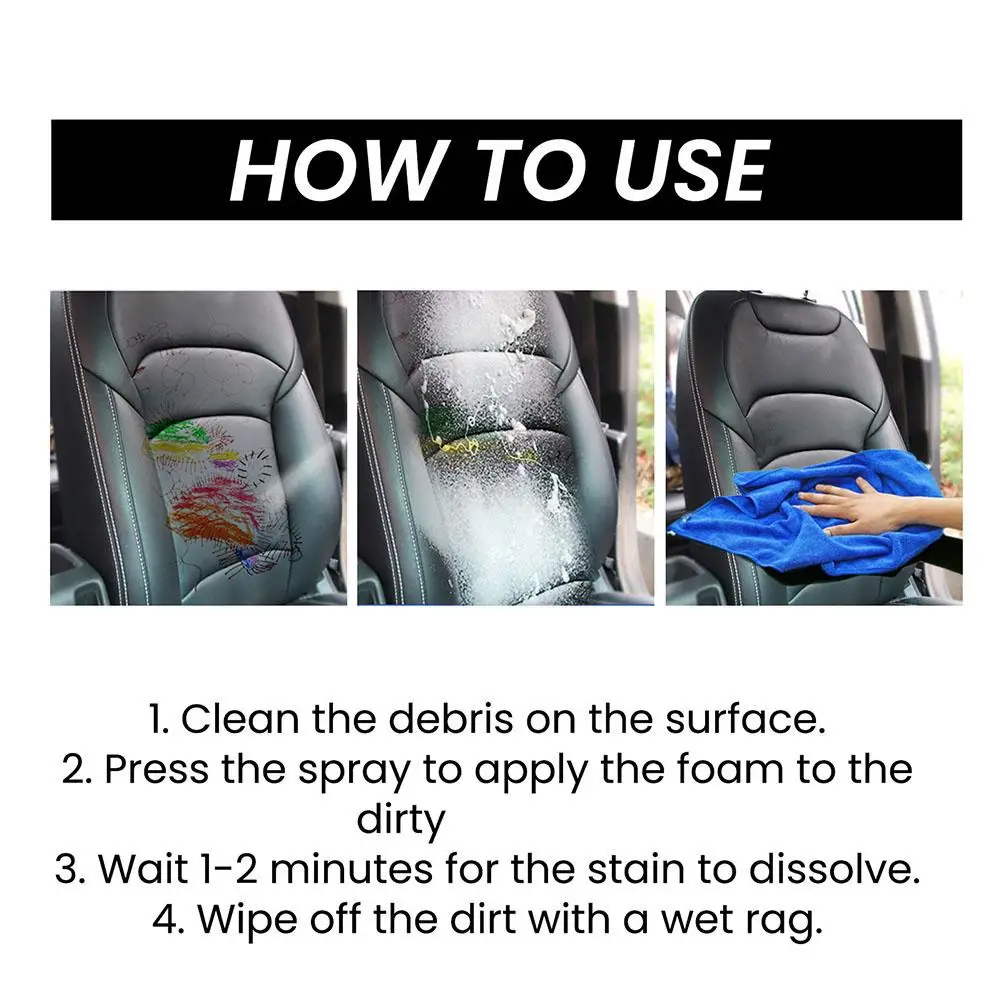 HOW TO USE

1. Clean the debris on the surface.
2. Press the spray to apply the foam to the dirty
3. Wait 1-2 minutes for the stain to dissolve.
4. Wipe off the dirt with a wet rag.