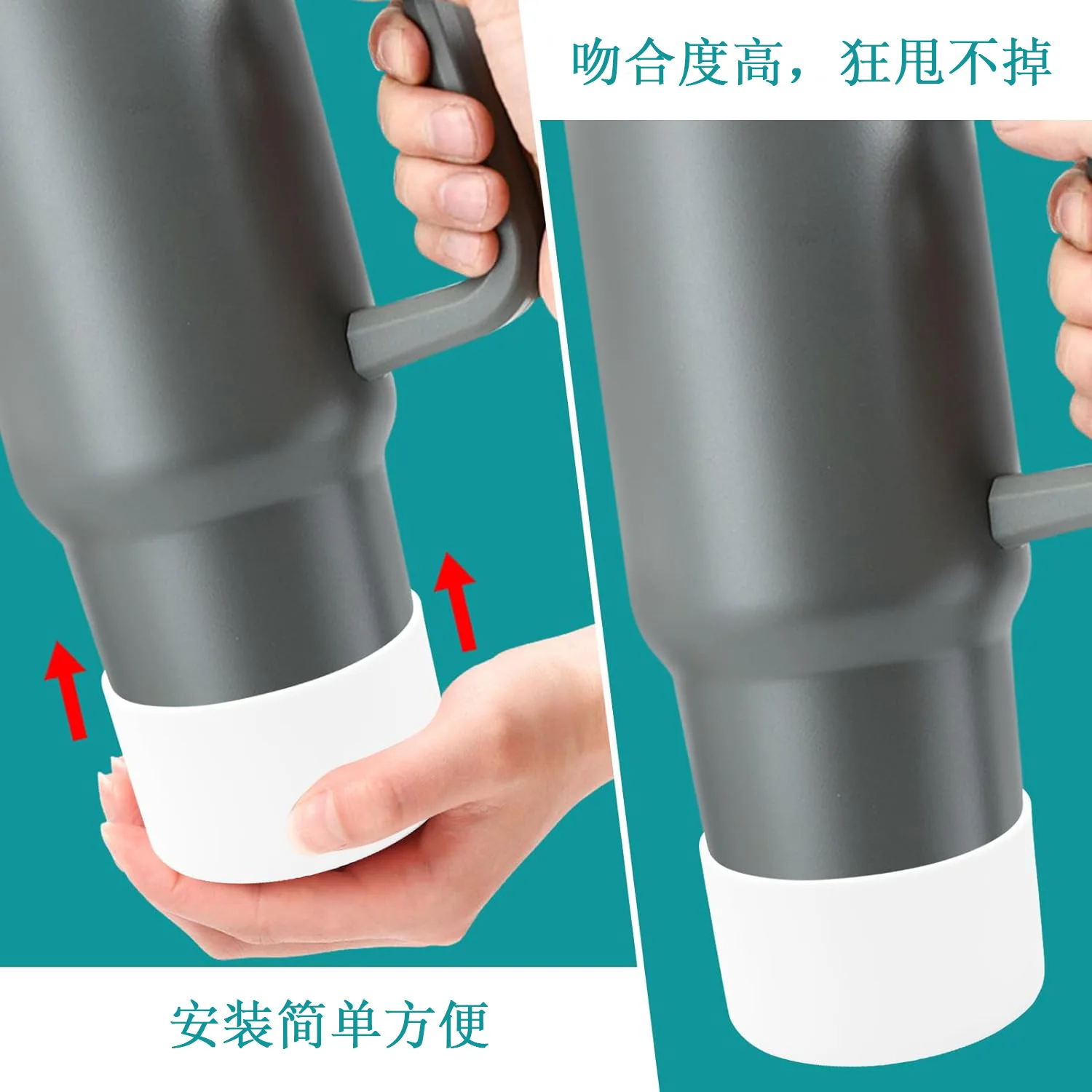 吻合度高，狂甩不掉

安装简单方便