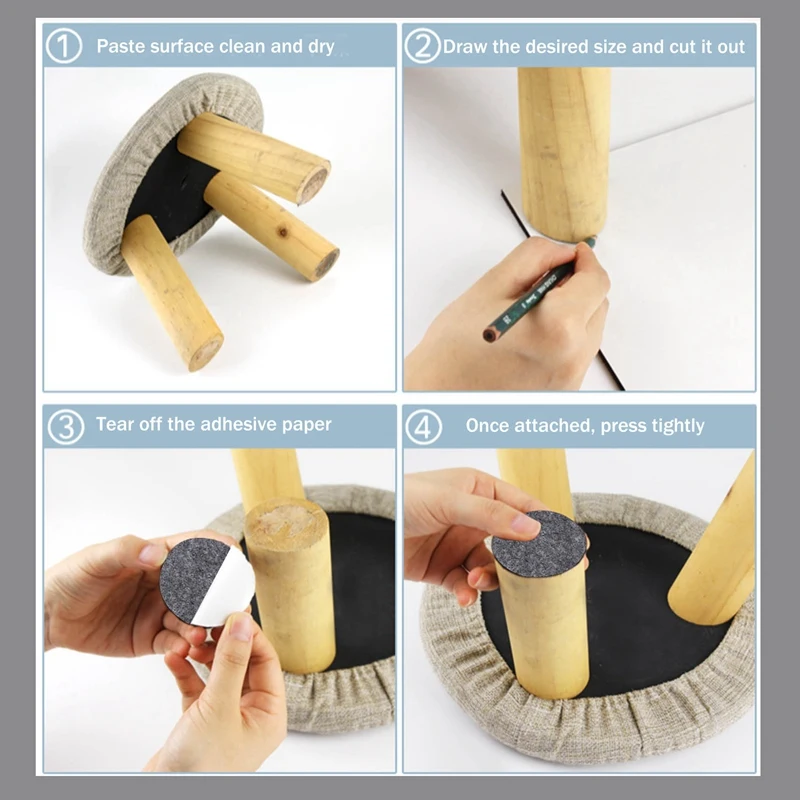 ① Paste surface clean and dry

② Draw the desired size and cut it out

③ Tear off the adhesive paper

④ Once attached, press tightly