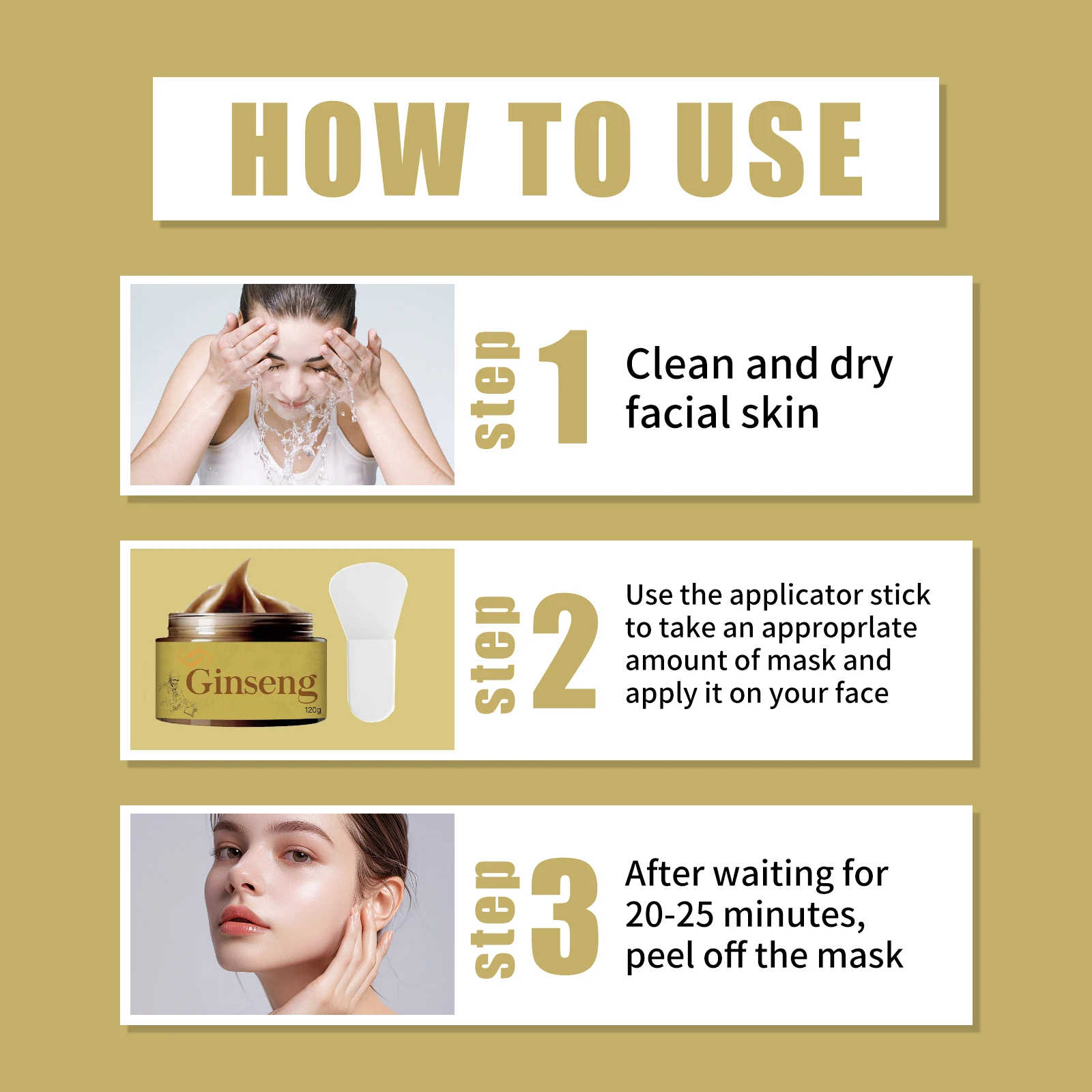 HOW TO USE

step 1

Clean and dry facial skin

Ginseng

120g

step 2

Use the applicator stick to take an approprlate amount of mask and apply it on your face

step 3

After waiting for 20-25 minutes, peel off the mask