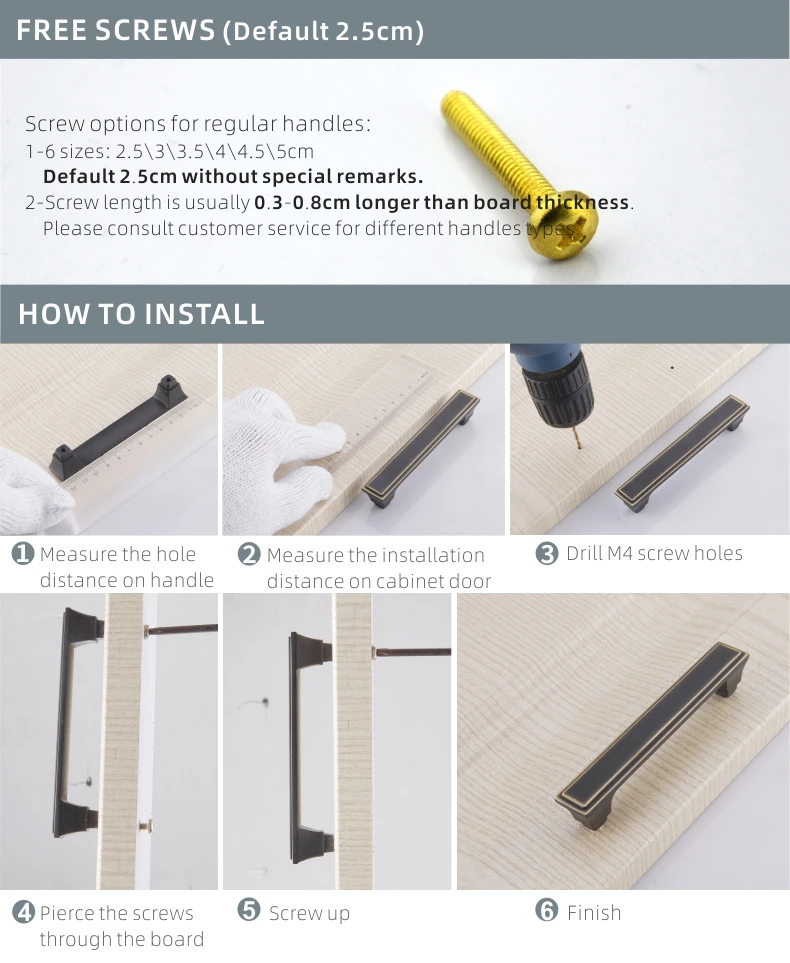 FREE SCREWS (Default 2.5cm)

Screw options for regular handles:
1-6 sizes: 2.5\3\3.5\4\4.5\5cm
Default 2.5cm without special remarks.
2-Screw length is usually 0.3-0.8cm longer than board thickness.
Please consult customer service for different handles types.

HOW TO INSTALL

1 Measure the hole distance on handle

2 Measure the installation distance on cabinet door

3 Drill M4 screw holes

4 Pierce the screws through the board

5 Screw up

6 Finish