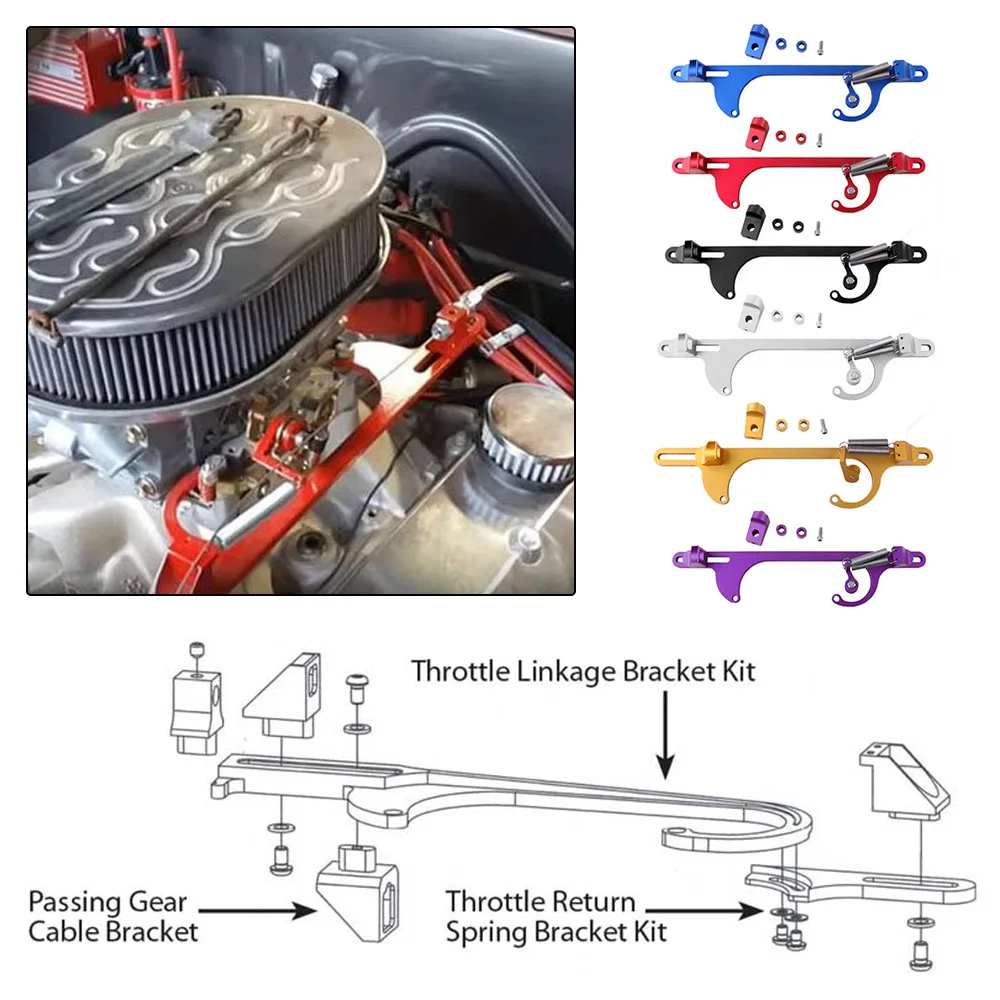 Throttle Linkage Bracket Kit

Passing Gear Cable Bracket

Throttle Return Spring Bracket Kit