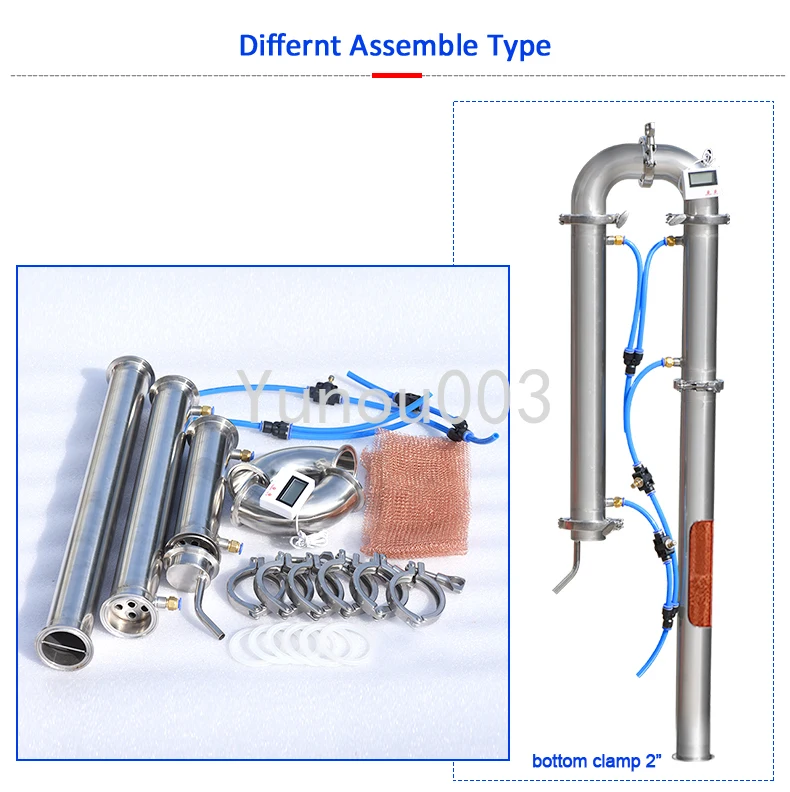 Differnt Assemble Type

Yunou003

bottom clamp 2"