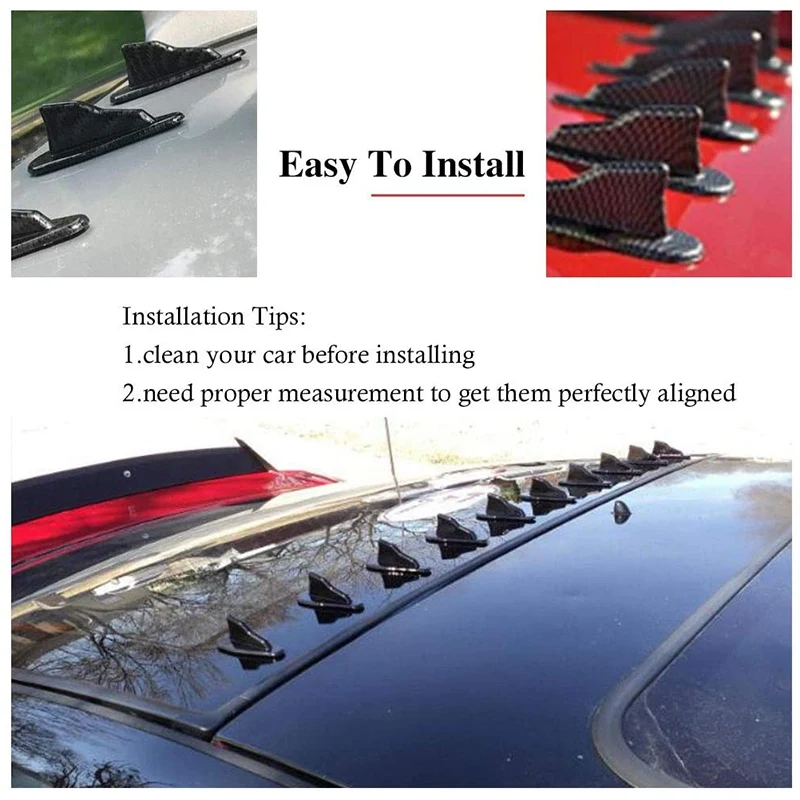 Easy To Install

Installation Tips:
1.clean your car before installing
2.need proper measurement to get them perfectly aligned