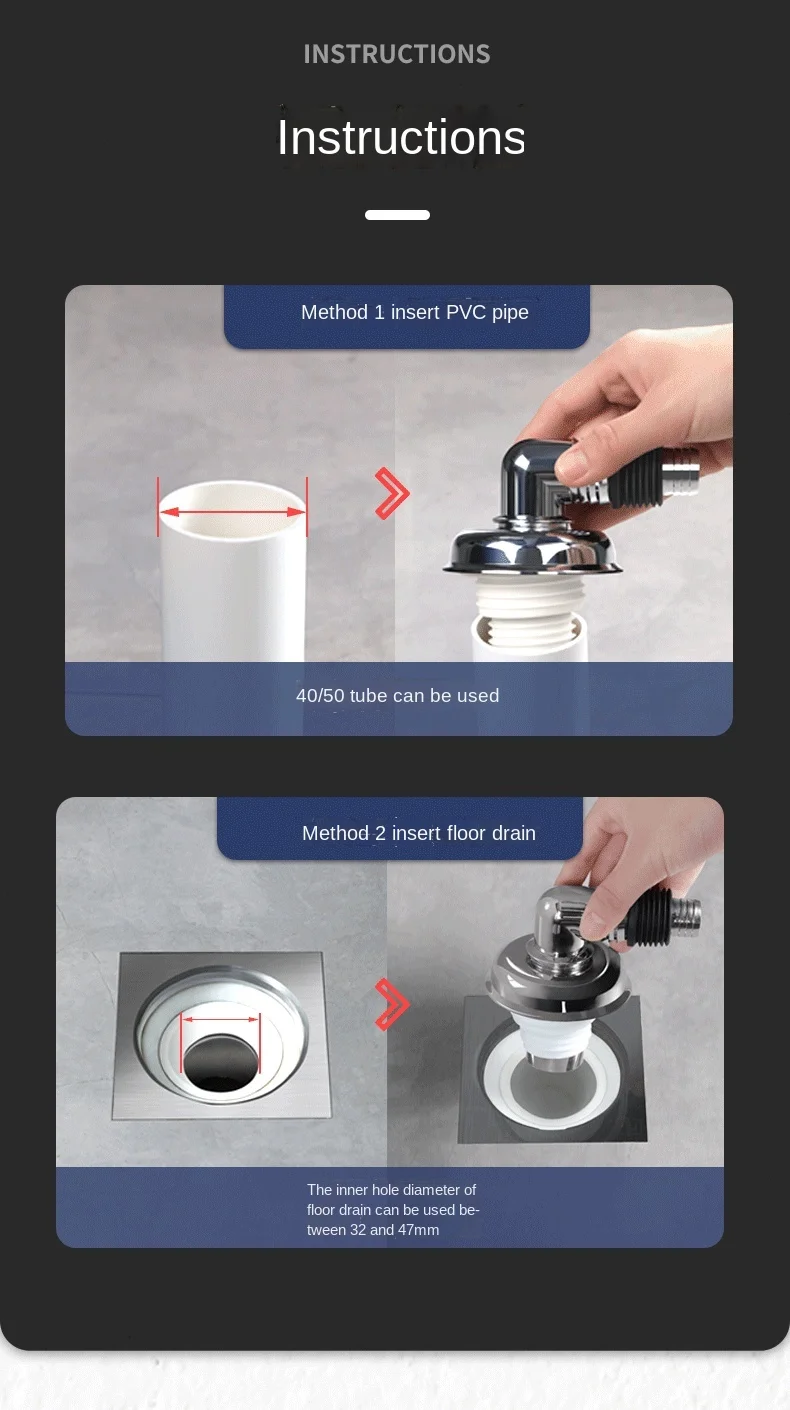 INSTRUCTIONS

Instructions

Method 1 insert PVC pipe

40/50 tube can be used

Method 2 insert floor drain

The inner hole diameter of floor drain can be used between 32 and 47mm