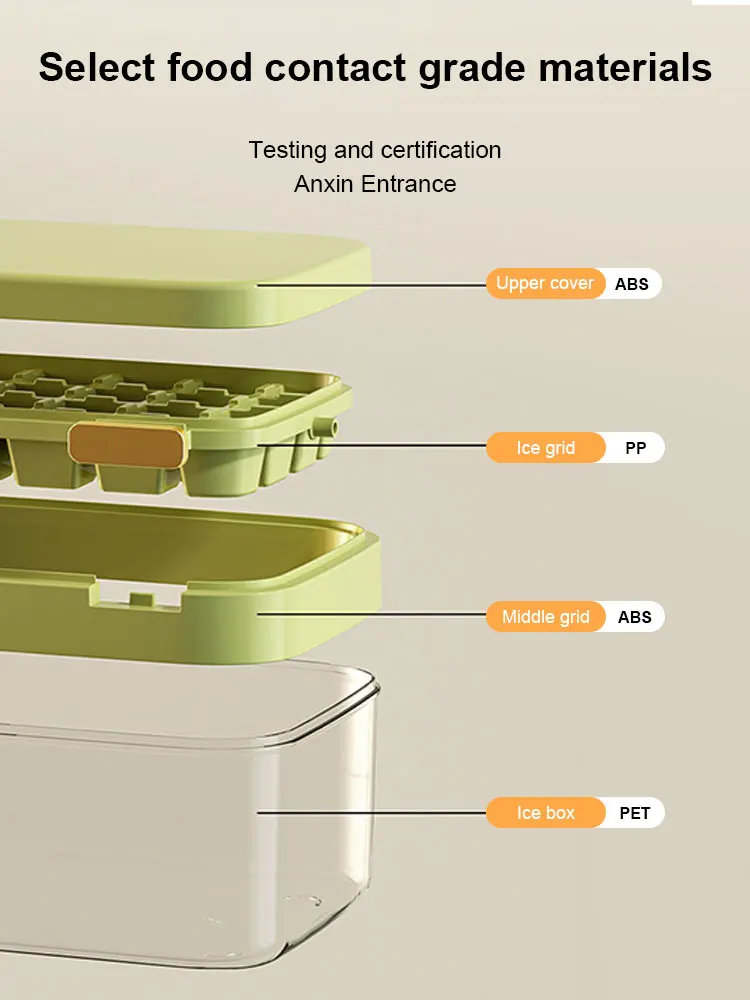 Select food contact grade materials

Testing and certification
Anxin Entrance

Upper cover ABS

Ice grid PP

Middle grid ABS

Ice box PET