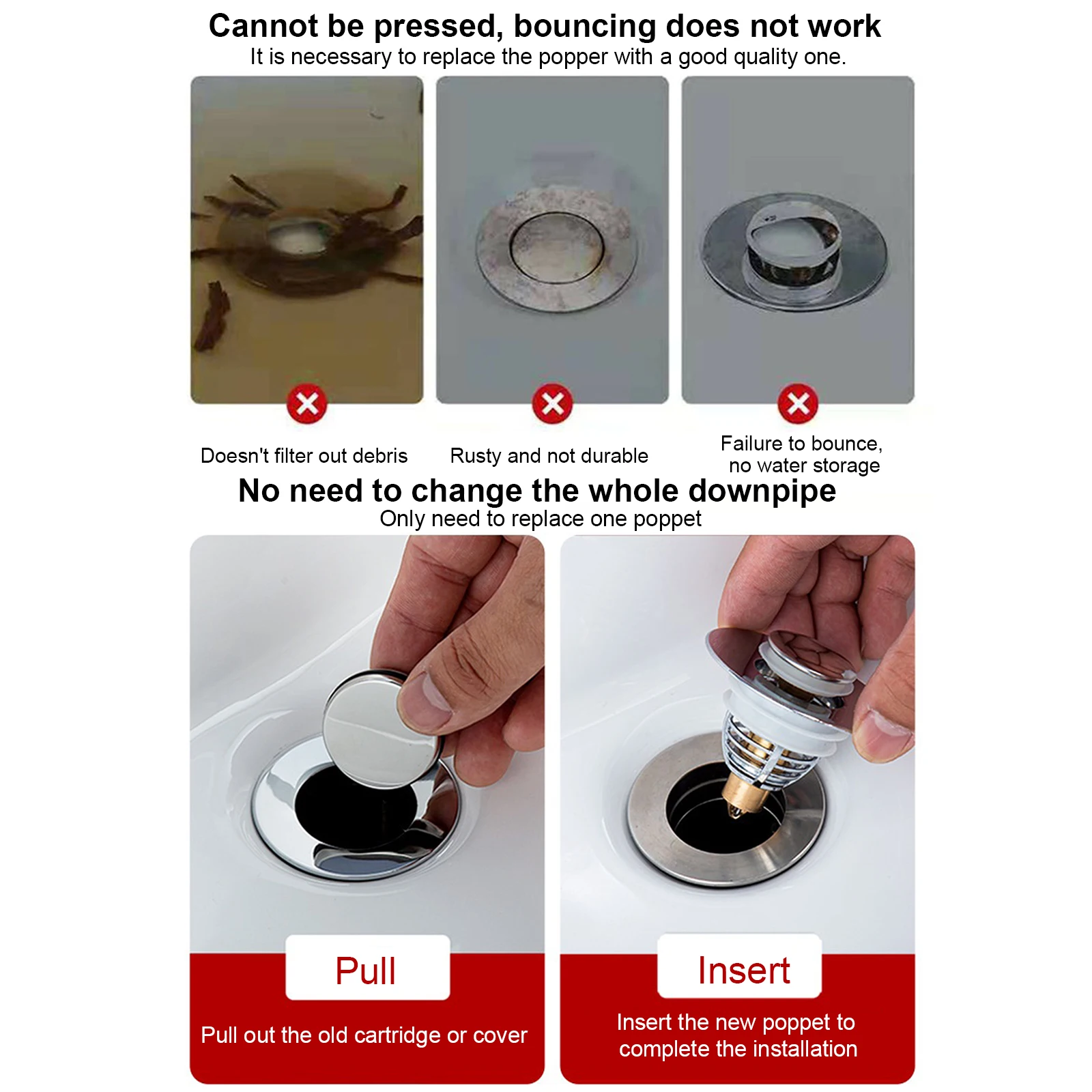 Cannot be pressed, bouncing does not work
It is necessary to replace the popper with a good quality one.

Doesn't filter out debris

Rusty and not durable

Failure to bounce, no water storage

No need to change the whole downpipe
Only need to replace one poppet

Pull
Pull out the old cartridge or cover

Insert
Insert the new poppet to complete the installation