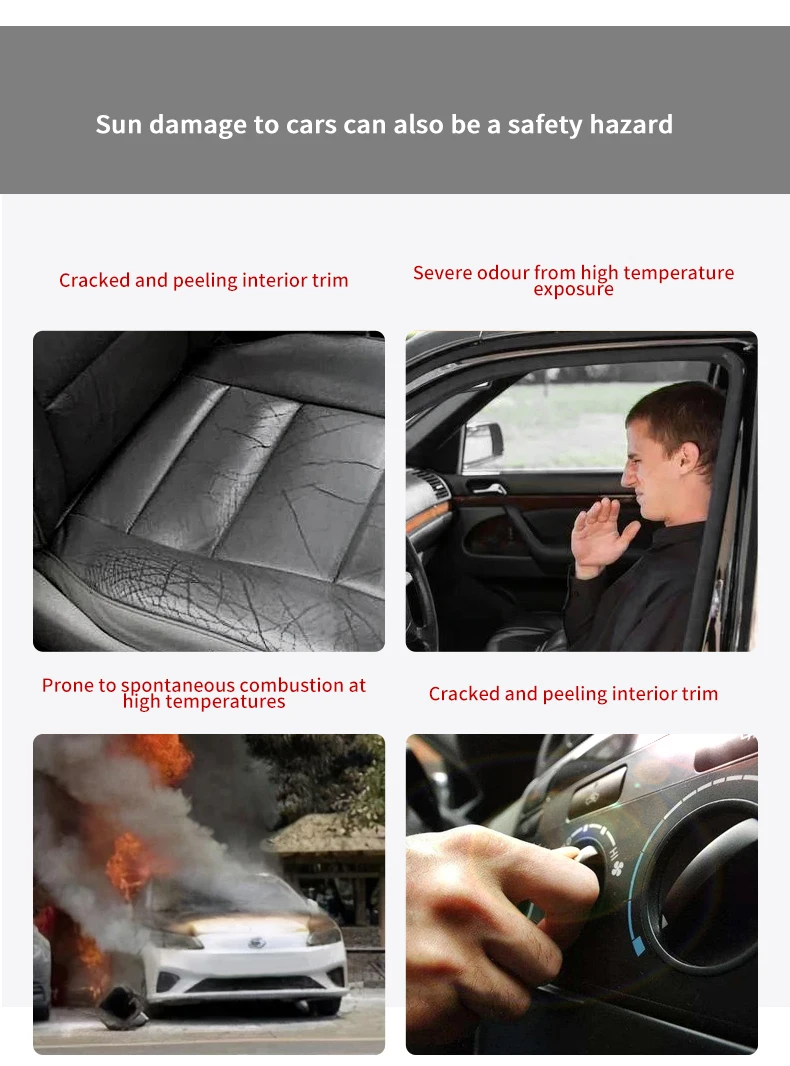 Sun damage to cars can also be a safety hazard

Cracked and peeling interior trim

Severe odour from high temperature exposure

Prone to spontaneous combustion at high temperatures

Cracked and peeling interior trim