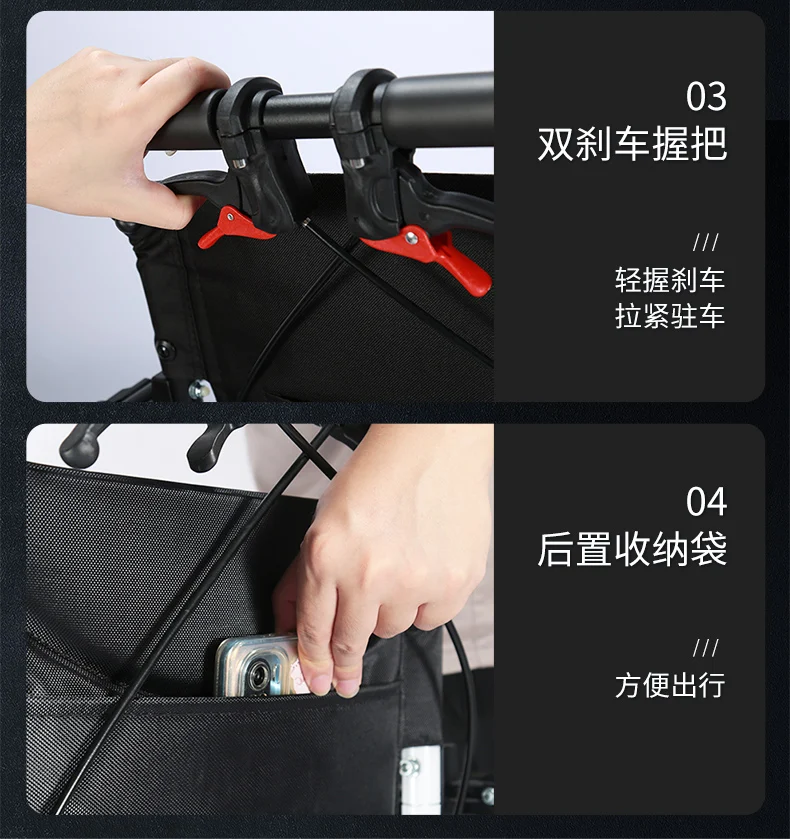 03
双刹车握把

///
轻握刹车
拉紧驻车

04
后置收纳袋

///
方便出行