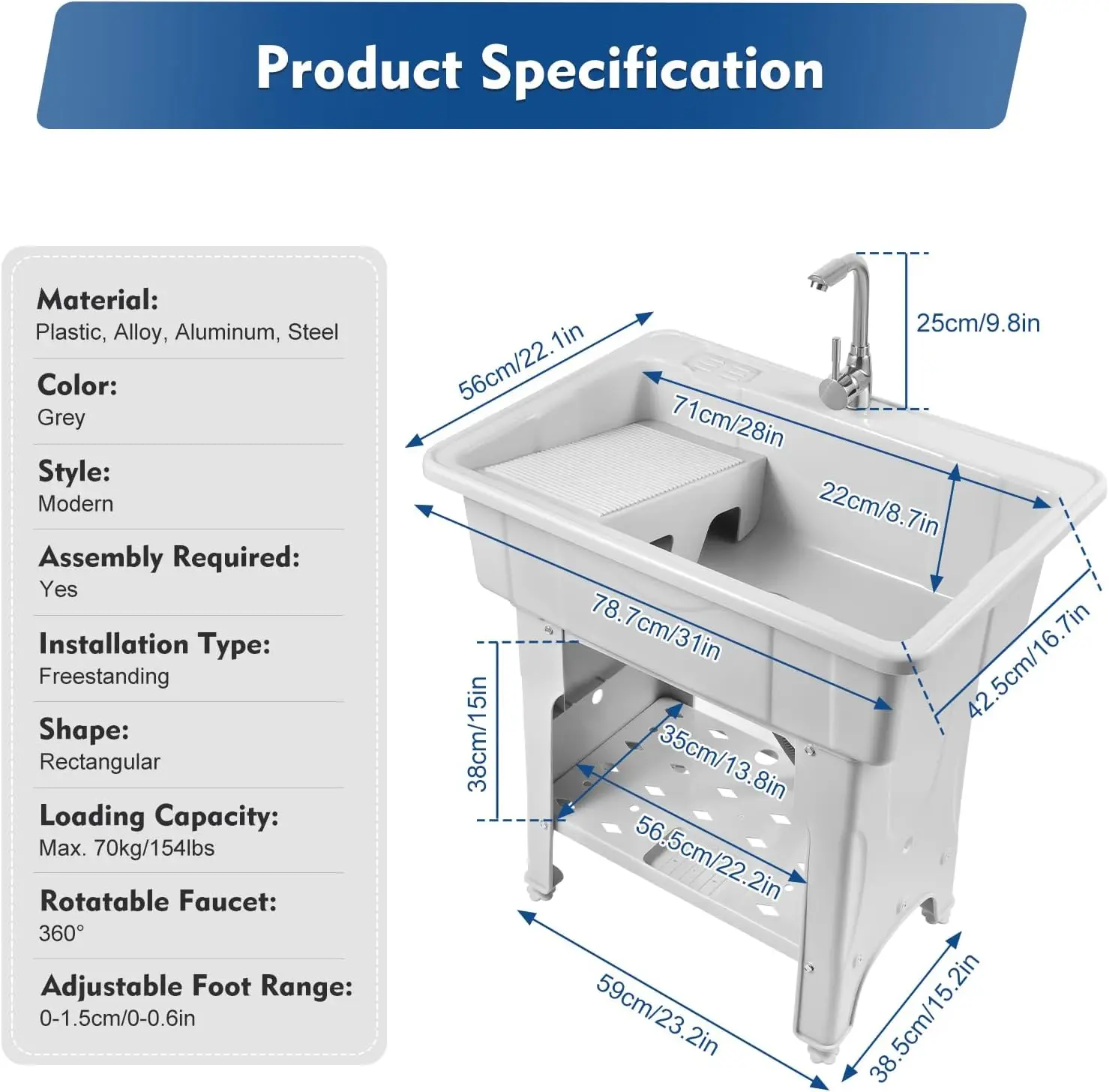 Product Specification

Material:
Plastic, Alloy, Aluminum, Steel

Color:
Grey

Style:
Modern

Assembly Required:
Yes

Installation Type:
Freestanding

Shape:
Rectangular

Loading Capacity:
Max. 70kg/154lbs

Rotatable Faucet:
360°

Adjustable Foot Range:
0-1.5cm/0-0.6in

25cm/9.8in
56cm/22.1in
71cm/28in
22cm/8.7in
78.7cm/31in
42.5cm/16.7in
38cm/15in
35cm/13.8in
56.5cm/22.2in
59cm/23.2in
38.5cm/15.2in