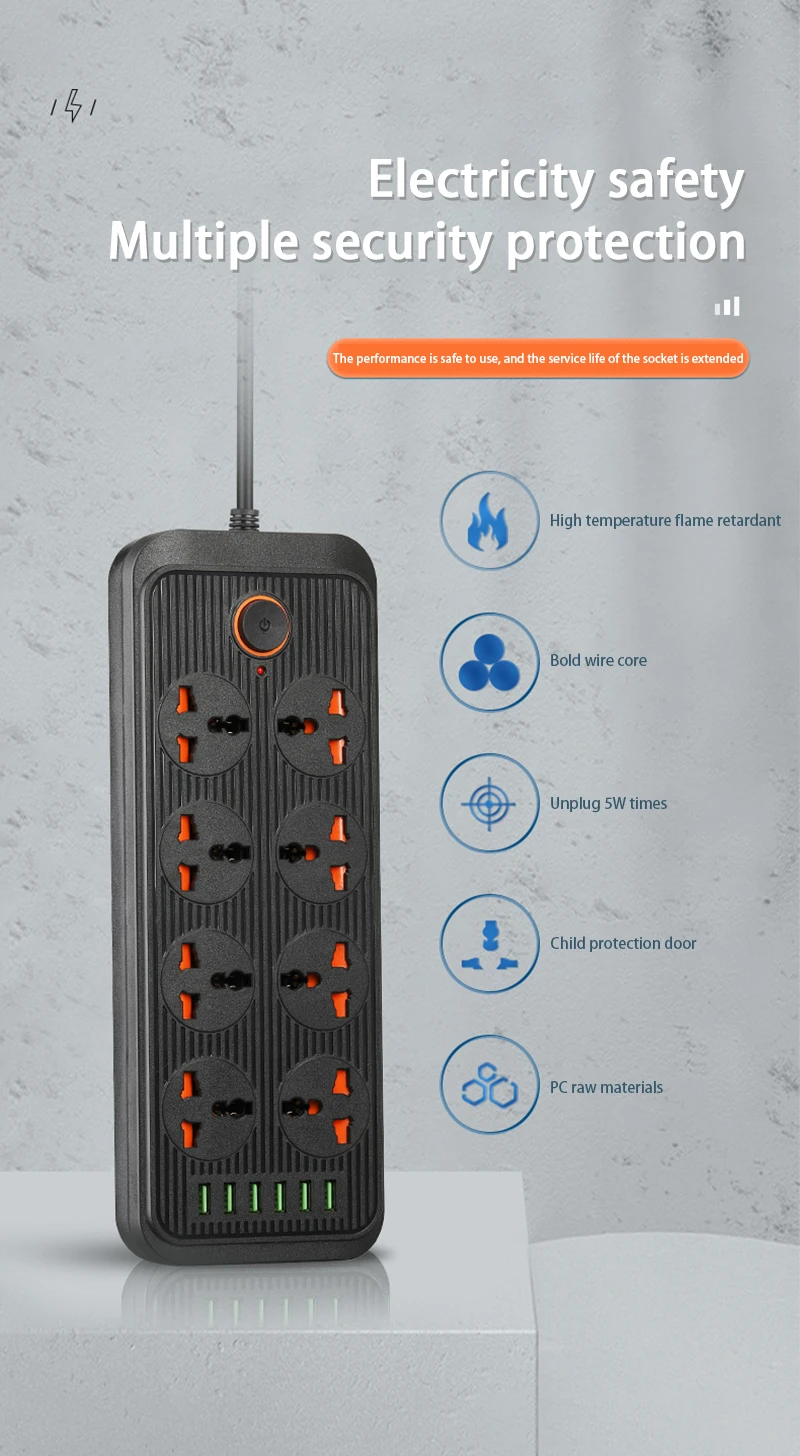 Electricity safety
Multiple security protection

The performance is safe to use, and the service life of the socket is extended

High temperature flame retardant

Bold wire core

Unplug 5W times

Child protection door

PC raw materials