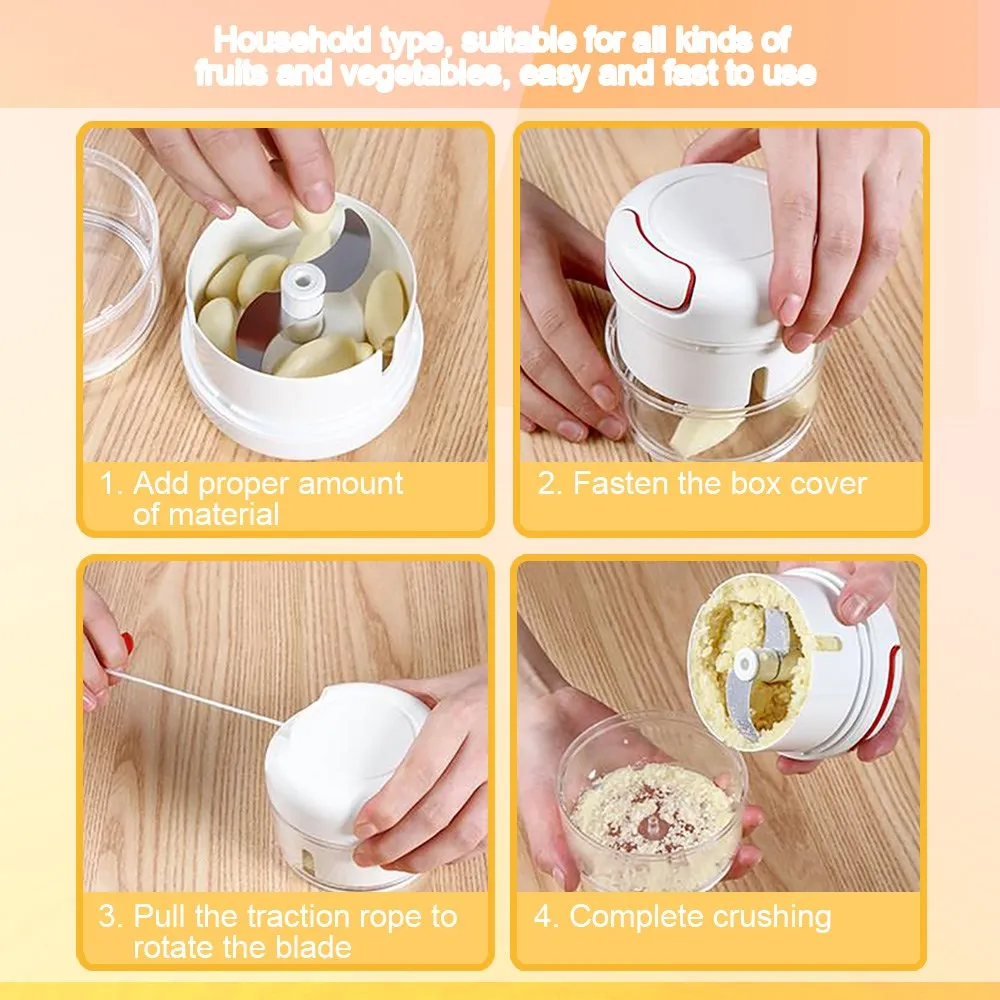 Household type, suitable for all kinds of fruits and vegetables, easy and fast to use

1. Add proper amount of material

2. Fasten the box cover

3. Pull the traction rope to rotate the blade

4. Complete crushing