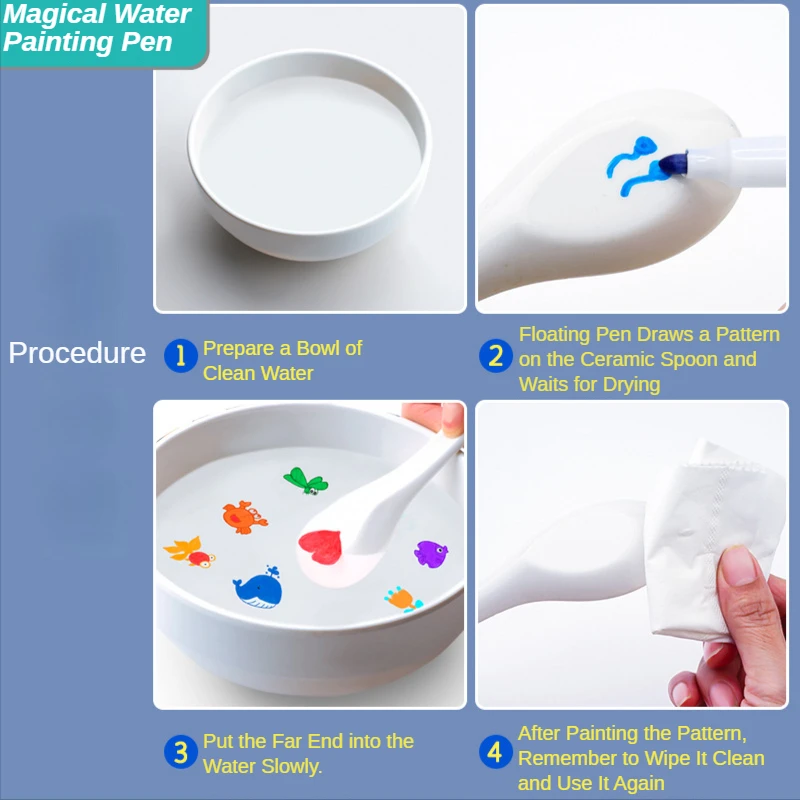 Magical Water Painting Pen

Procedure

1 Prepare a Bowl of Clean Water

2 Floating Pen Draws a Pattern on the Ceramic Spoon and Waits for Drying

3 Put the Far End into the Water Slowly.

4 After Painting the Pattern, Remember to Wipe It Clean and Use It Again